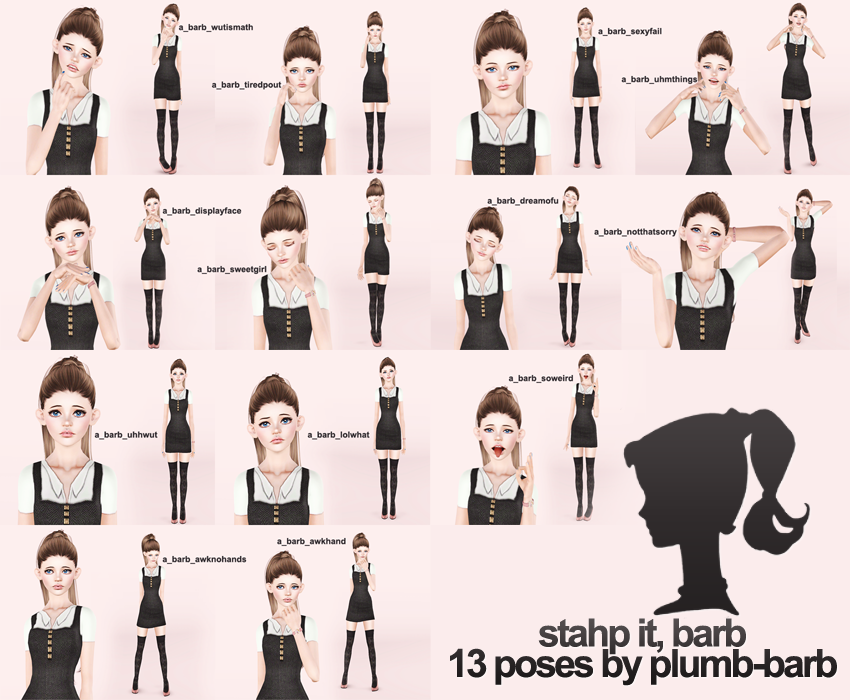 a_barb_wutismath

a_barb_tiredpout

a_barb_sexyfail

a_barb_uhmthings

a_barb_displayface

a_barb_sweetgirl

a_barb_dreamofu

a_barb_notthatsorry

a_barb_uhhwut

a_barb_lolwhat

a_barb_soweird

a_barb_awknohands

a_barb_awkhand

stahp it, barb
13 poses by plumb-barb