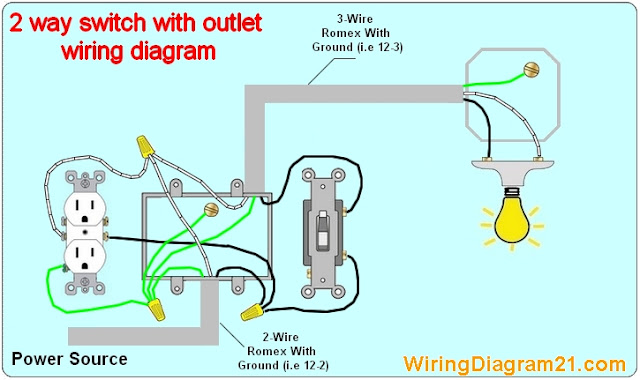 2 way switch with outlet wiring diagram

3-Wire
Romex With
Ground (i.e 12-3)

2-Wire
Romex With
Ground (i.e 12-2)

Power Source

WiringDiagram21.com