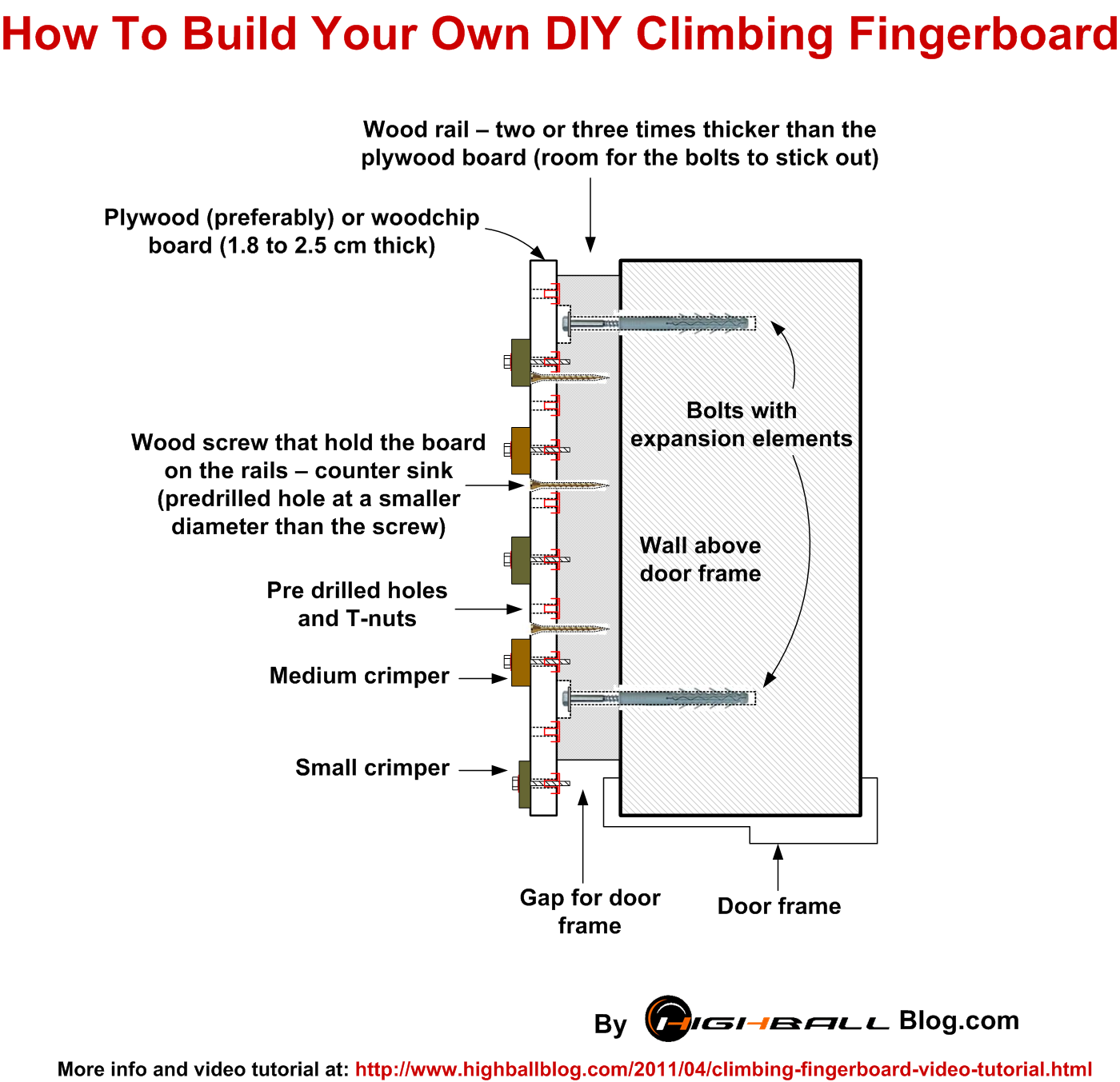 How To Build Your Own DIY Climbing Fingerboard

Wood rail – two or three times thicker than the plywood board (room for the bolts to stick out)

Plywood (preferably) or woodchip board (1.8 to 2.5 cm thick)

Bolts with expansion elements

Wood screw that hold the board on the rails – counter sink (predrilled hole at a smaller diameter than the screw)

Wall above door frame

Pre drilled holes and T-nuts

Medium crimper

Small crimper

Gap for door frame

Door frame

By HIGHBALL Blog.com

More info and video tutorial at: http://www.highballblog.com/2011/04/climbing-fingerboard-video-tutorial.html