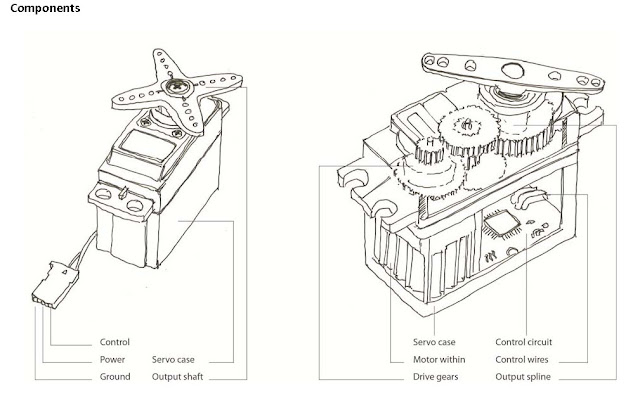 Components

Control
Power
Ground
Servo case
Output shaft

Servo case
Motor within
Drive gears
Control circuit
Control wires
Output spline