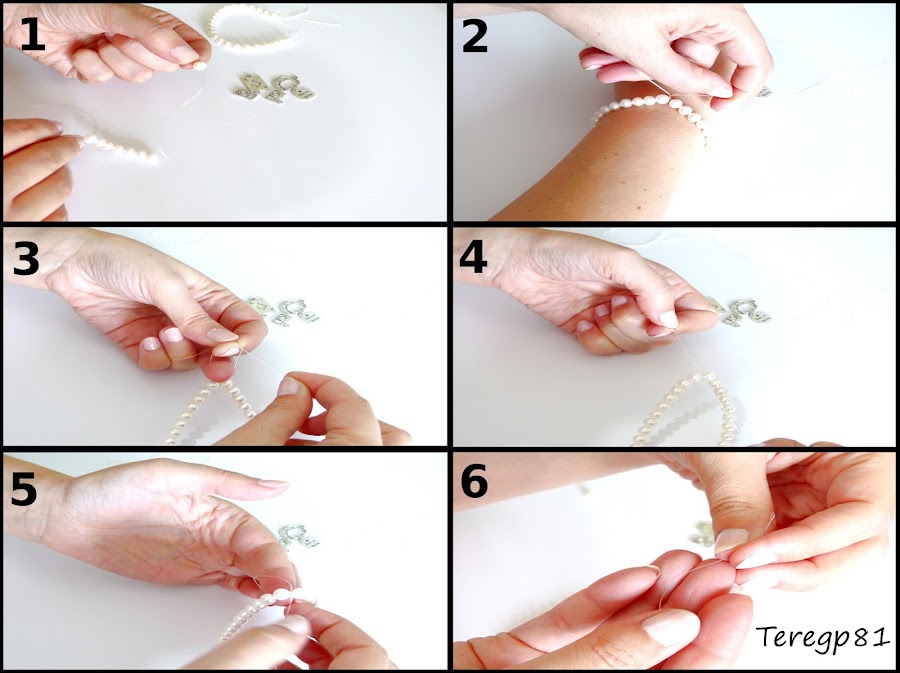 1
2
3
4
5
6
Teregp81