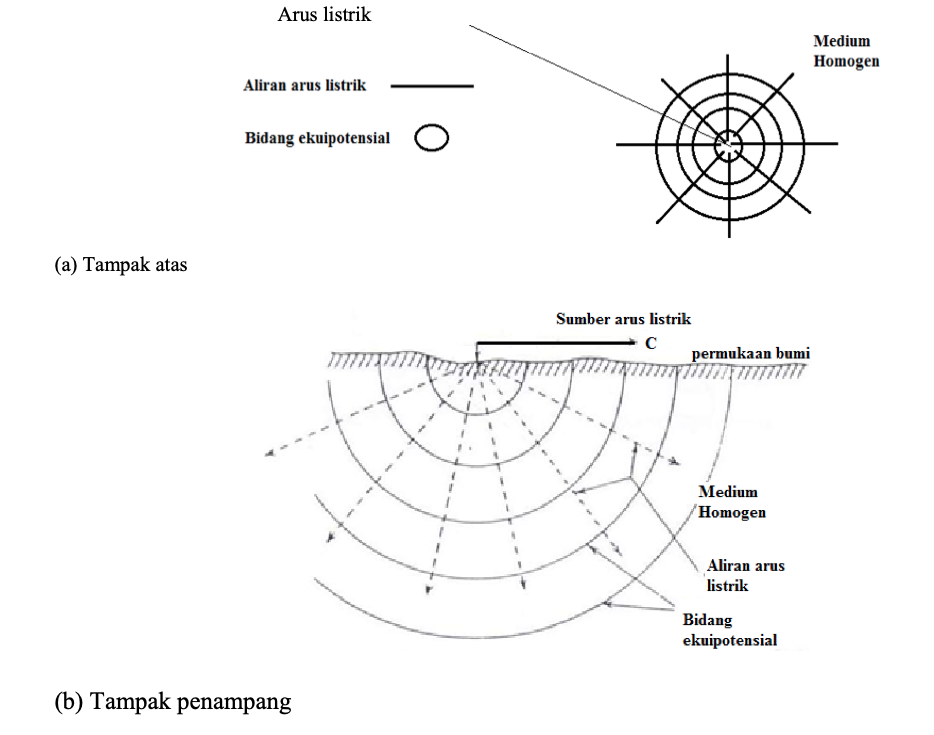 Arus listrik

Medium Homogen

Aliran arus listrik

Bidang ekuipotensial

(a) Tampak atas

Sumber arus listrik

C

permukaan bumi

Medium Homogen

Aliran arus listrik

Bidang ekuipotensial

(b) Tampak penampang