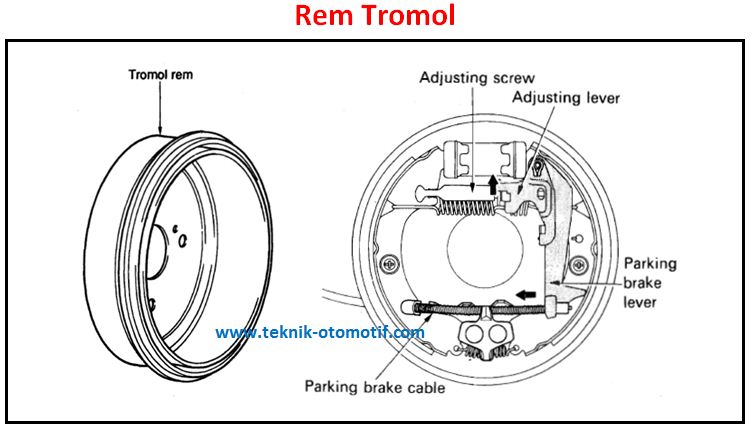 Rem Tromol

Tromol rem

Adjusting screw

Adjusting lever

Parking brake lever

www.teknik-otomotif.com

Parking brake cable