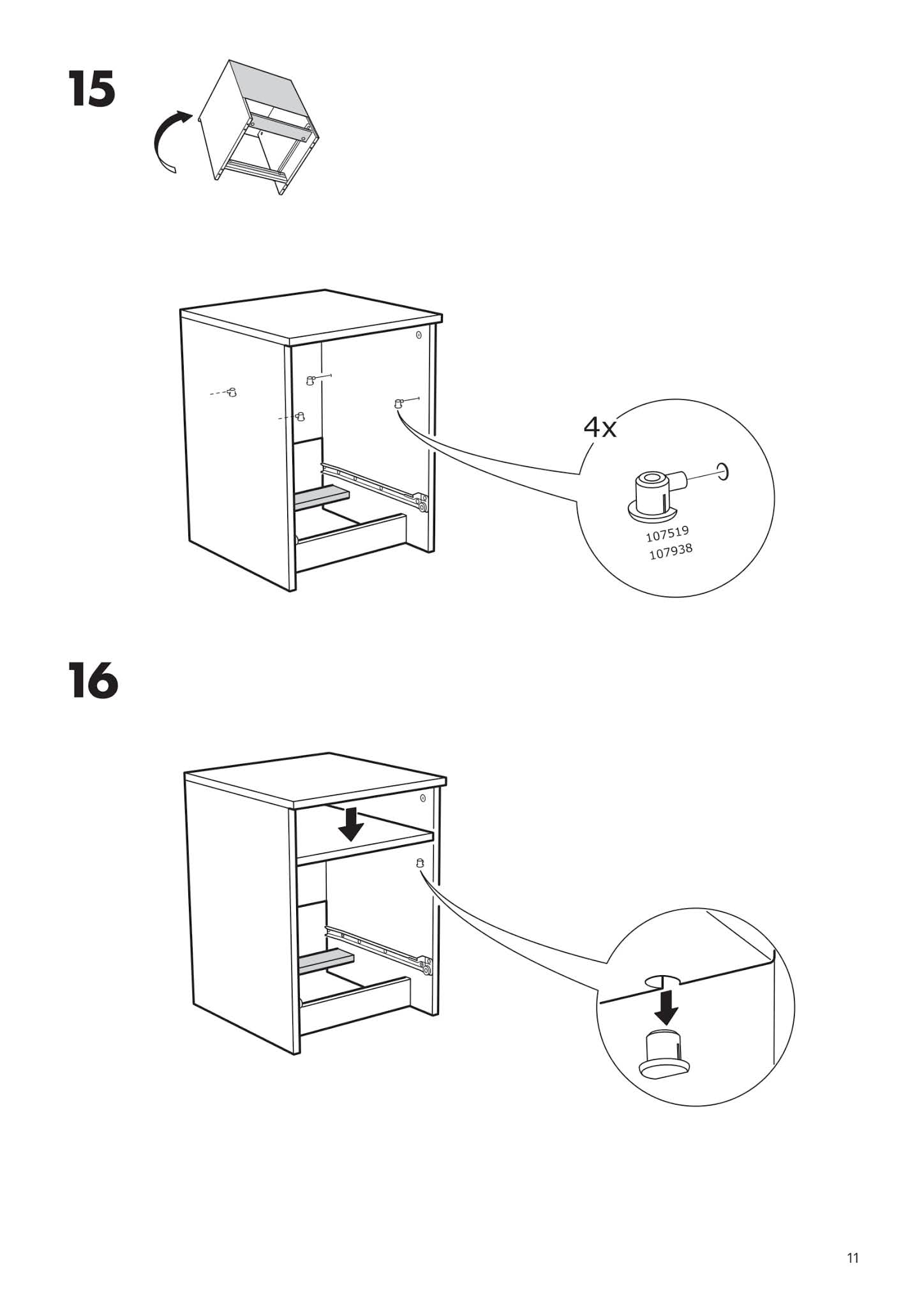 15

4x

107519
107938

16

11