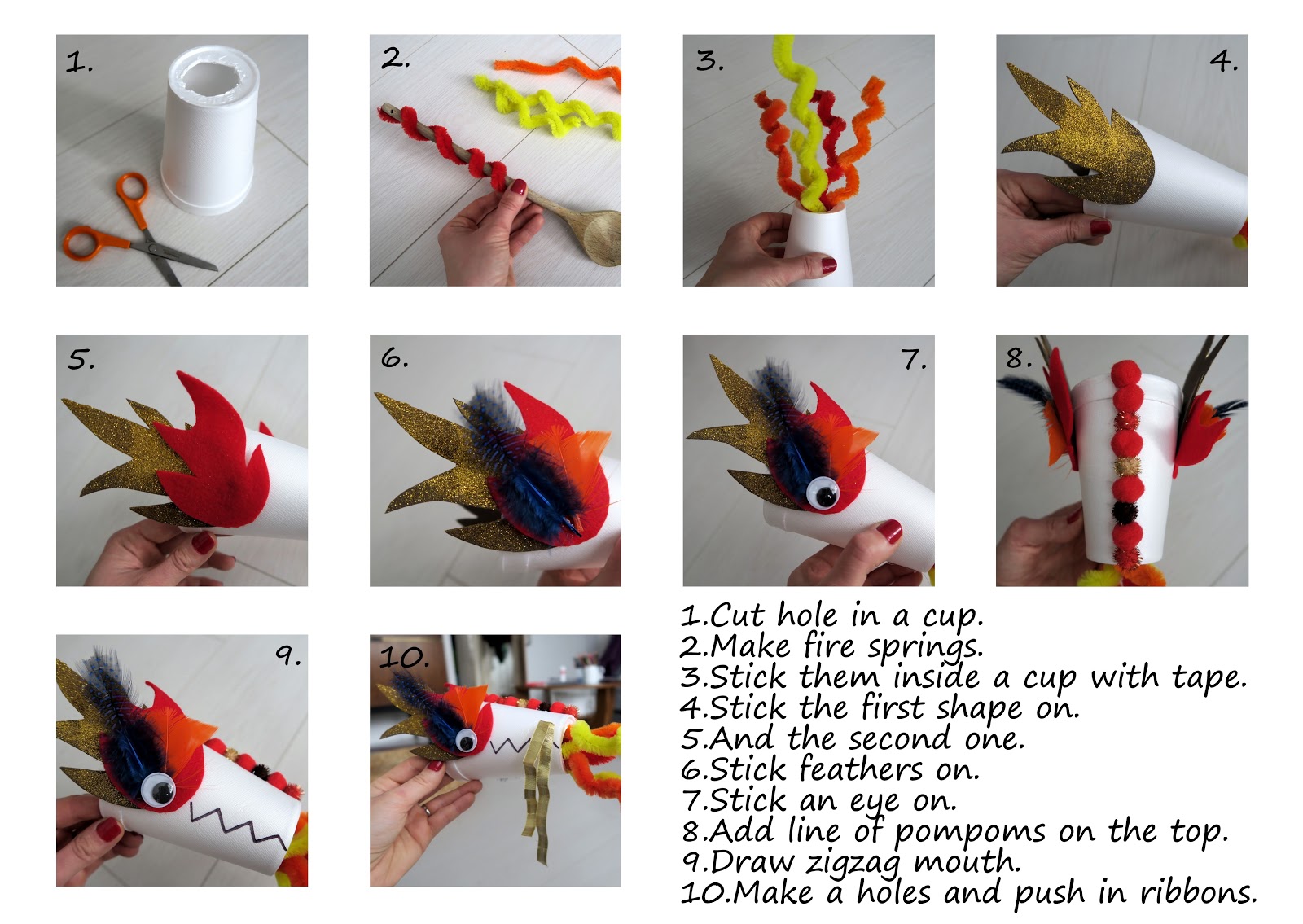 1.

2.

3.

4.

5.

6.

7.

8.

9.

10.

1.Cut hole in a cup.
2.Make fire springs.
3.Stick them inside a cup with tape.
4.Stick the first shape on.
5.And the second one.
6.Stick feathers on.
7.Stick an eye on.
8.Add line of pompoms on the top.
9.Draw zigzag mouth.
10.Make a holes and push in ribbons.