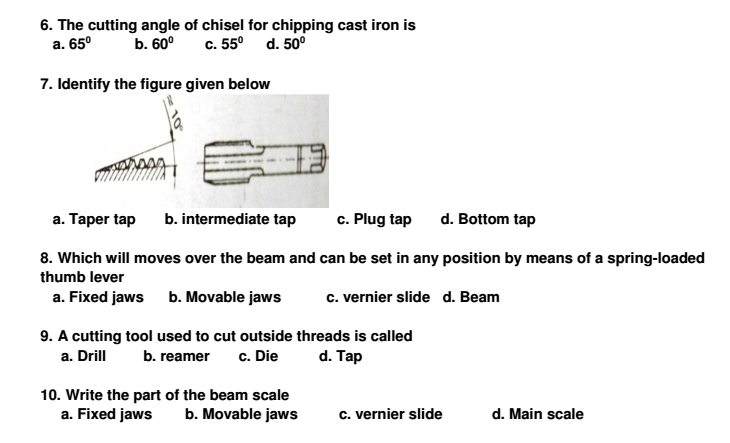 6. The cutting angle of chisel for chipping cast iron is
a. $65^0$ b. $60^0$ c. $55^0$ d. $50^0$

7. Identify the figure given below

$10^0$

a. Taper tap b. intermediate tap c. Plug tap d. Bottom tap

8. Which will moves over the beam and can be set in any position by means of a spring-loaded thumb lever
a. Fixed jaws b. Movable jaws c. vernier slide d. Beam

9. A cutting tool used to cut outside threads is called
a. Drill b. reamer c. Die d. Tap

10. Write the part of the beam scale
a. Fixed jaws b. Movable jaws c. vernier slide d. Main scale