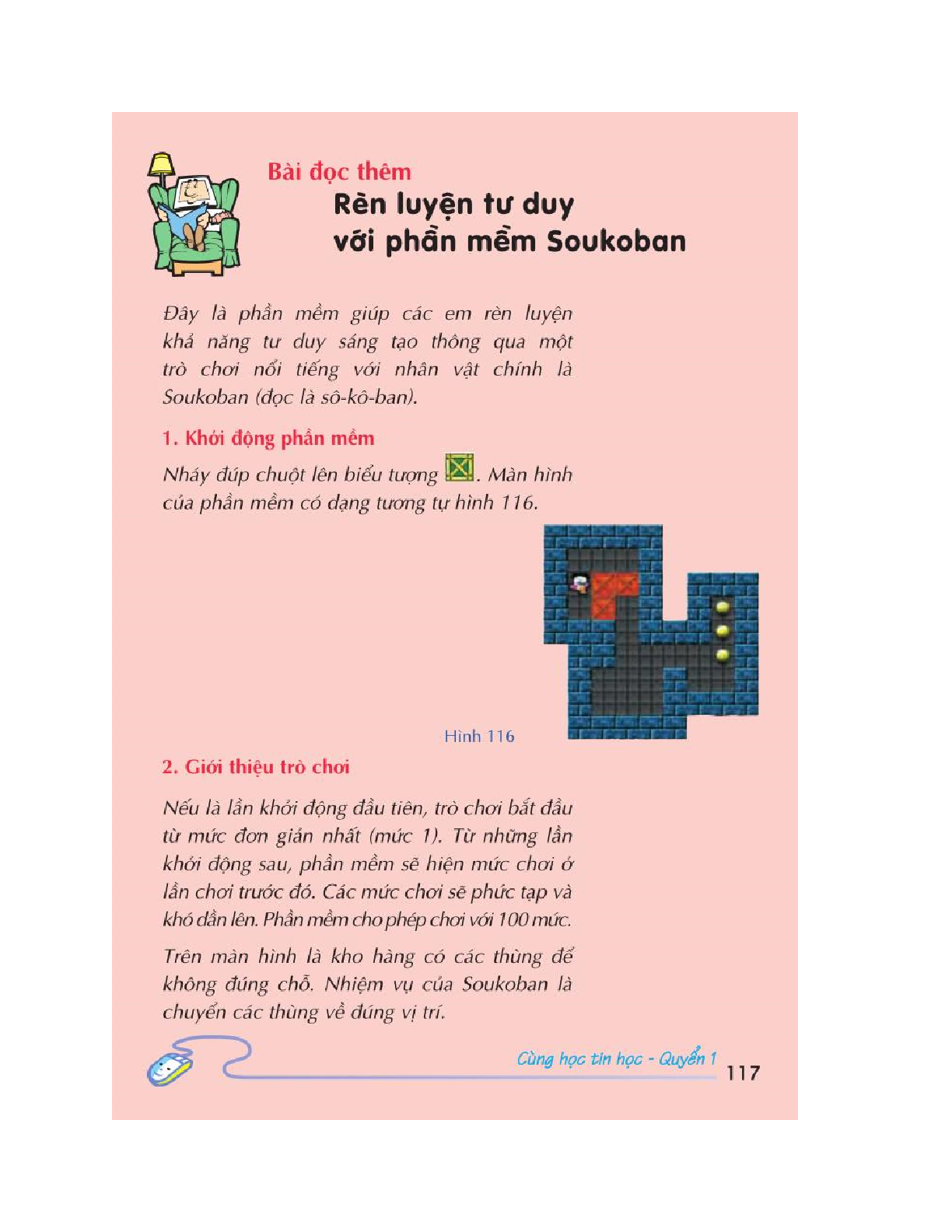 Bài đọc thêm
Rèn luyện tư duy với phần mềm Soukoban

Đây là phần mềm giúp các em rèn luyện khả năng tư duy sáng tạo thông qua một trò chơi nổi tiếng với nhân vật chính là Soukoban (đọc là sô-kô-ban).

1. Khởi động phần mềm

Nháy đúp chuột lên biểu tượng . Màn hình của phần mềm có dạng tương tự hình 116.

Hình 116

2. Giới thiệu trò chơi

Nếu là lần khởi động đầu tiên, trò chơi bắt đầu từ mức đơn giản nhất (mức 1). Từ những lần khởi động sau, phần mềm sẽ hiện mức chơi ở lần chơi trước đó. Các mức chơi sẽ phức tạp và khó dần lên. Phần mềm cho phép chơi với 100 mức.

Trên màn hình là kho hàng có các thùng để không đúng chỗ. Nhiệm vụ của Soukoban là chuyển các thùng về đúng vị trí.

Cùng học tin học - Quyển 1 117