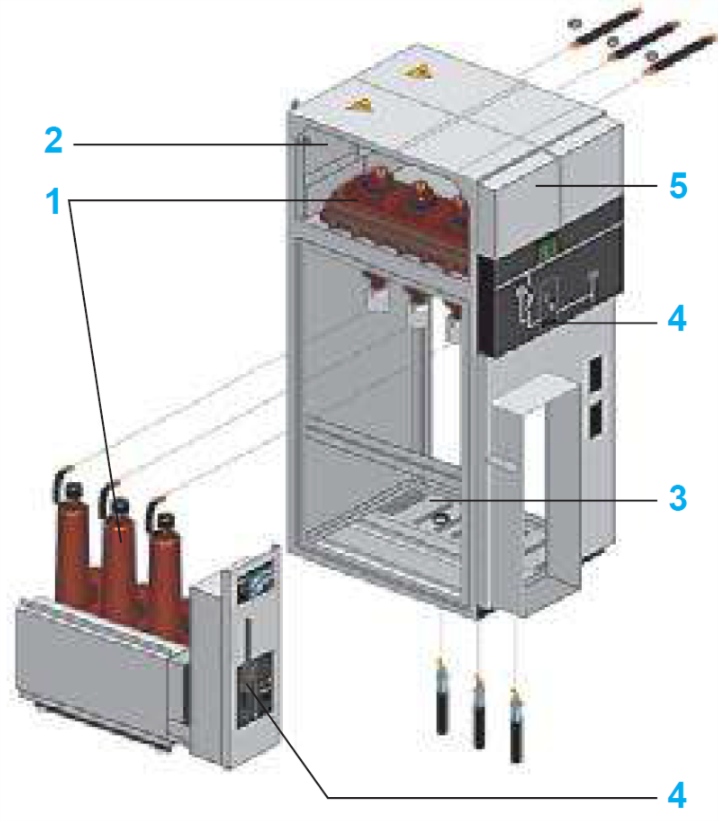 2
1
5
4
3
4