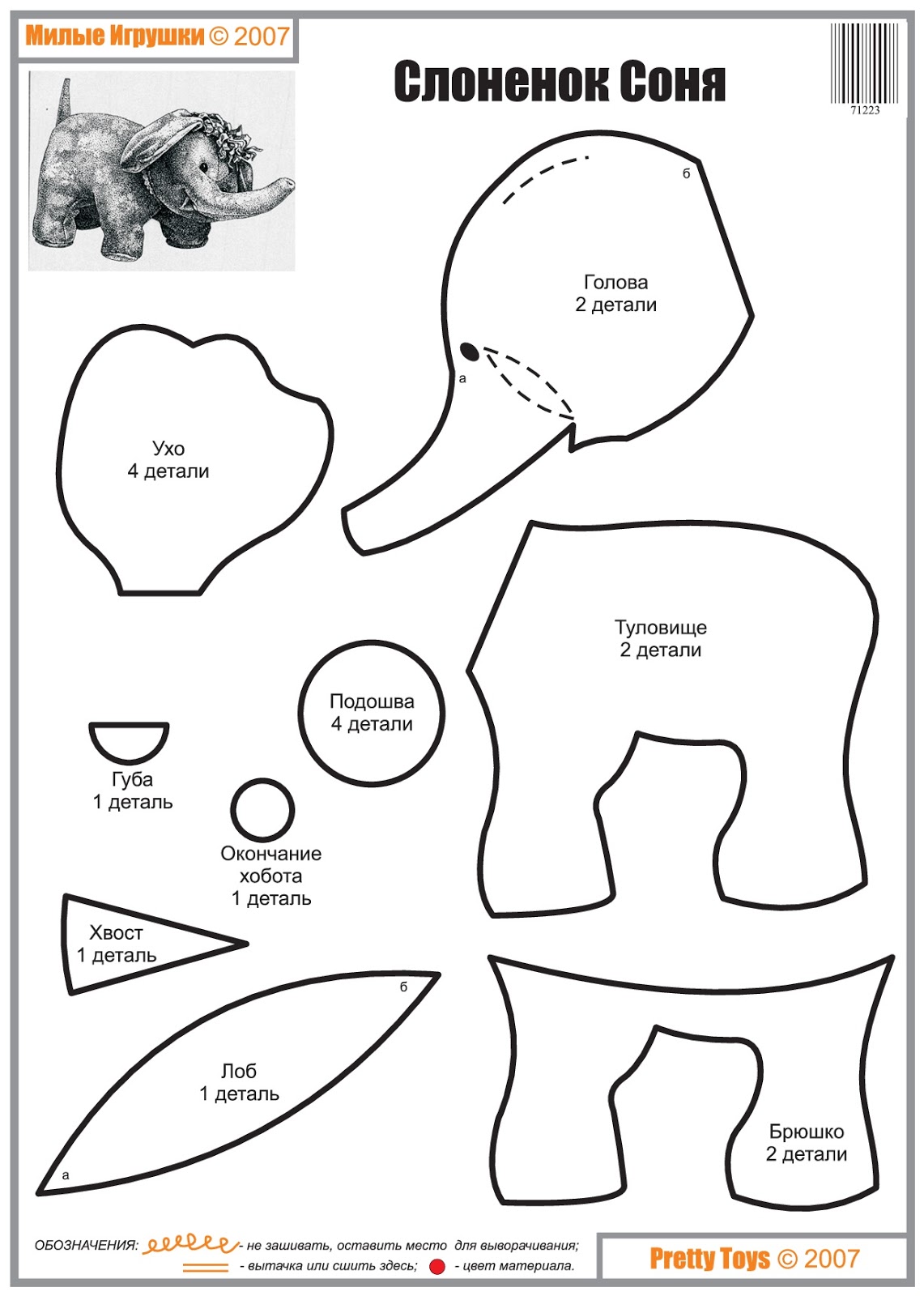 Милые Игрушки © 2007

Слоненок Соня

71223

б

Голова
2 детали

а

Ухо
4 детали

Туловище
2 детали

Подошва
4 детали

Губа
1 деталь

Окончание хобота
1 деталь

Хвост
1 деталь

б

Лоб
1 деталь

а

Брюшко
2 детали

ОБОЗНАЧЕНИЯ: - не зашивать, оставить место для выворачивания;
- вытачка или сшить здесь; - цвет материала.

Pretty Toys © 2007