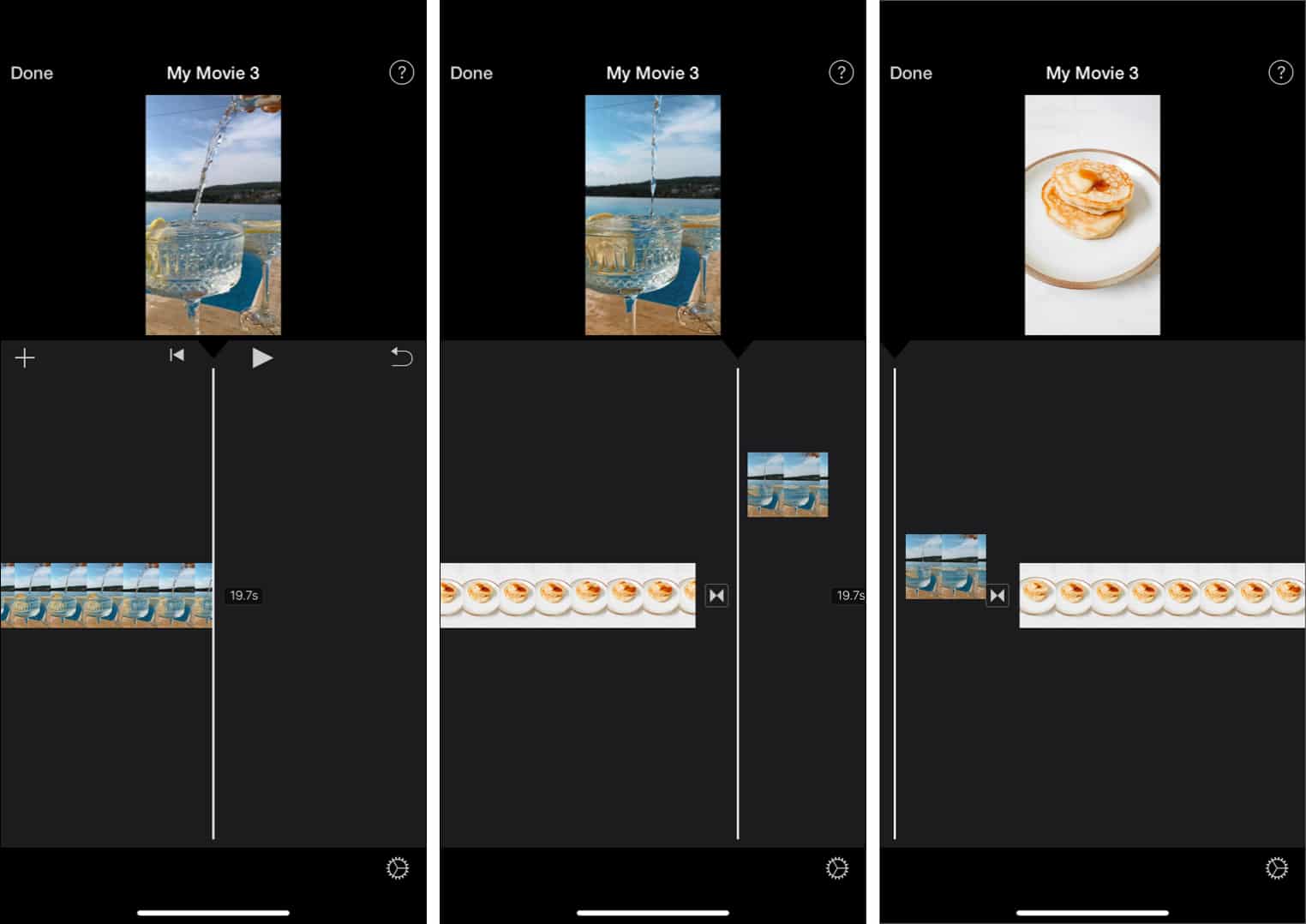 Done
My Movie 3
?
19.7s

Done
My Movie 3
?
19.7s

Done
My Movie 3
?