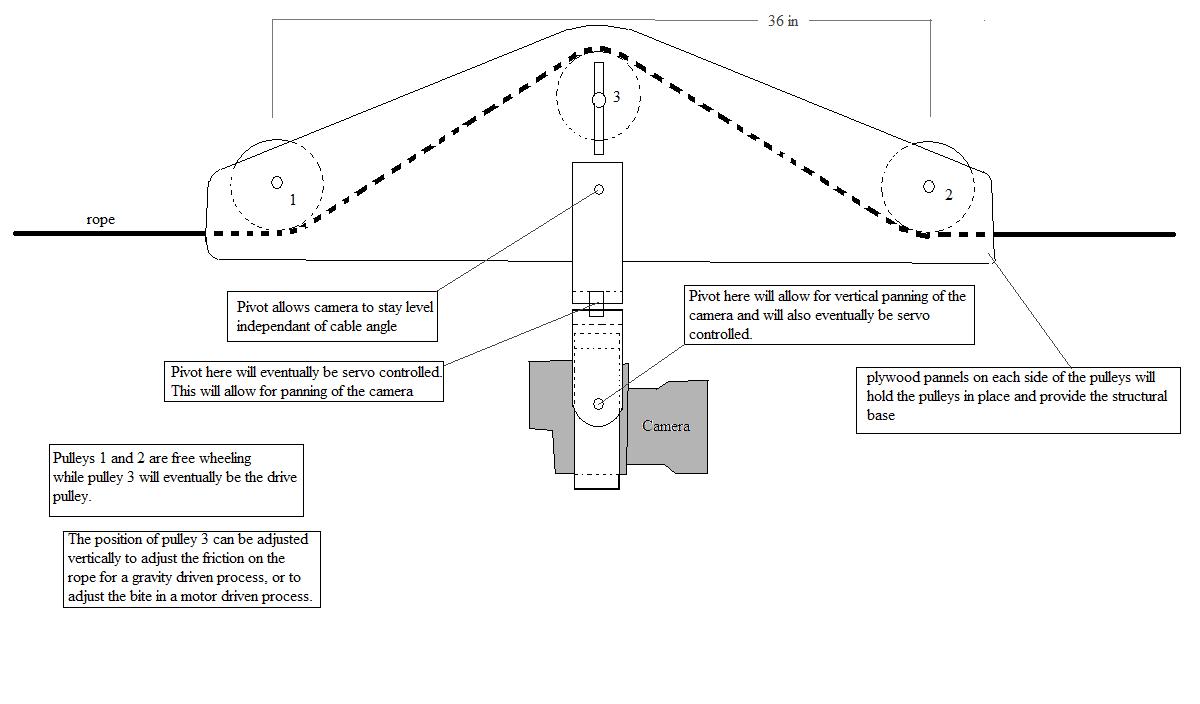 36 in

3

1

2

rope

Pivot allows camera to stay level independant of cable angle

Pivot here will allow for vertical panning of the camera and will also eventually be servo controlled.

Pivot here will eventually be servo controlled. This will allow for panning of the camera

plywood pannels on each side of the pulleys will hold the pulleys in place and provide the structural base

Camera

Pulleys 1 and 2 are free wheeling while pulley 3 will eventually be the drive pulley.

The position of pulley 3 can be adjusted vertically to adjust the friction on the rope for a gravity driven process, or to adjust the bite in a motor driven process.