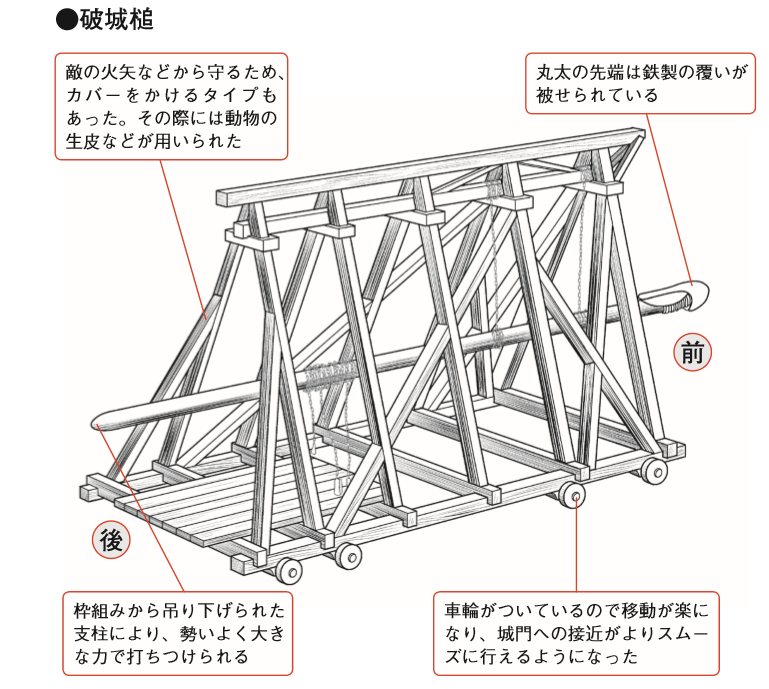 ●破城槌

敵の火矢などから守るため、カバーをかけるタイプもあった。その際には動物の生皮などが用いられた

丸太の先端は鉄製の覆いが被せられている

前

後

枠組みから吊り下げられた支柱により、勢いよく大きな力で打ちつけられる

車輪がついているので移動が楽になり、城門への接近がよりスムーズに行えるようになった