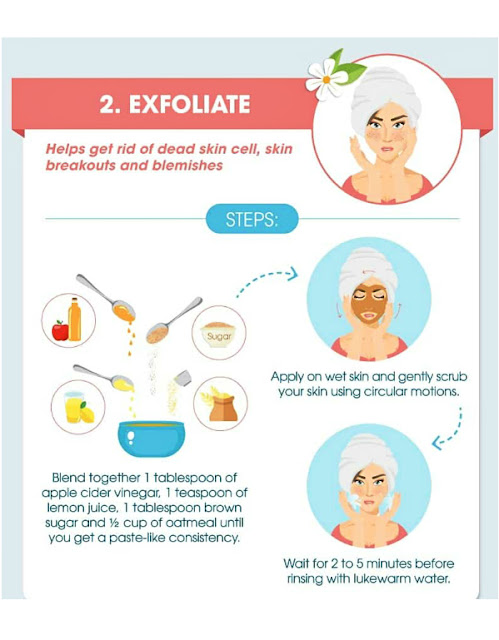 2. EXFOLIATE

Helps get rid of dead skin cell, skin breakouts and blemishes

STEPS:

Sugar

Blend together 1 tablespoon of apple cider vinegar, 1 teaspoon of lemon juice, 1 tablespoon brown sugar and ½ cup of oatmeal until you get a paste-like consistency.

Apply on wet skin and gently scrub your skin using circular motions.

Wait for 2 to 5 minutes before rinsing with lukewarm water.