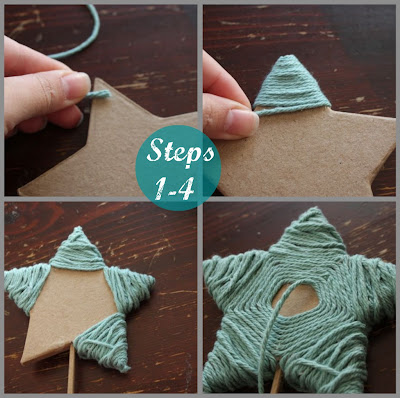 Steps
1-4