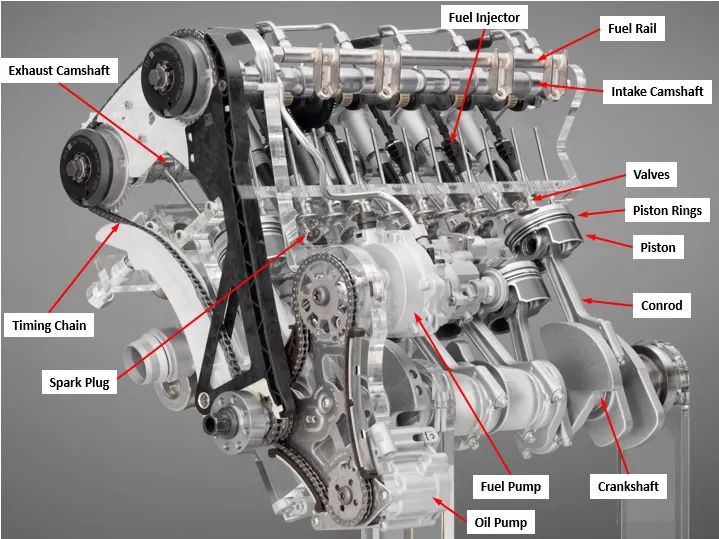 Fuel Injector
Fuel Rail
Exhaust Camshaft
Intake Camshaft
Valves
Piston Rings
Piston
Conrod
Timing Chain
Spark Plug
Fuel Pump
Crankshaft
Oil Pump