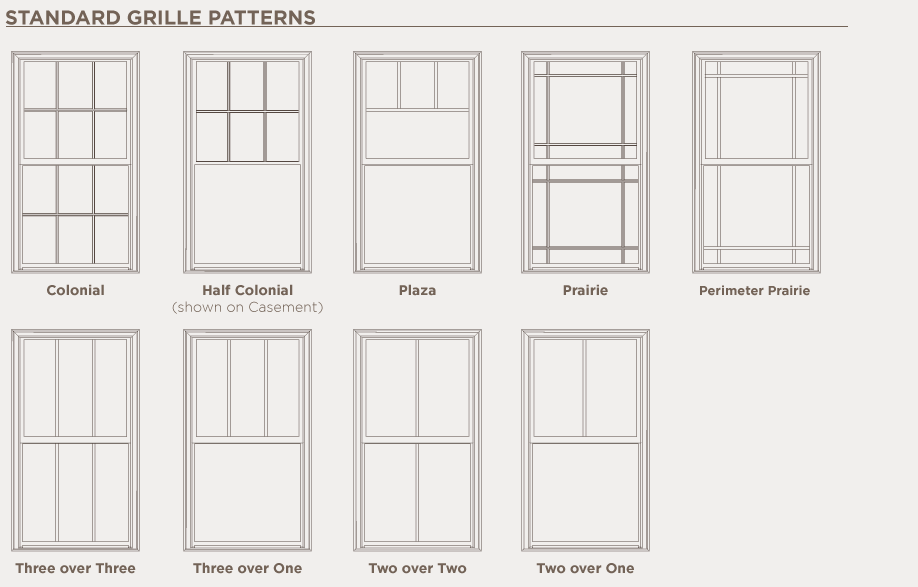 STANDARD GRILLE PATTERNS

Colonial

Half Colonial
(shown on Casement)

Plaza

Prairie

Perimeter Prairie

Three over Three

Three over One

Two over Two

Two over One