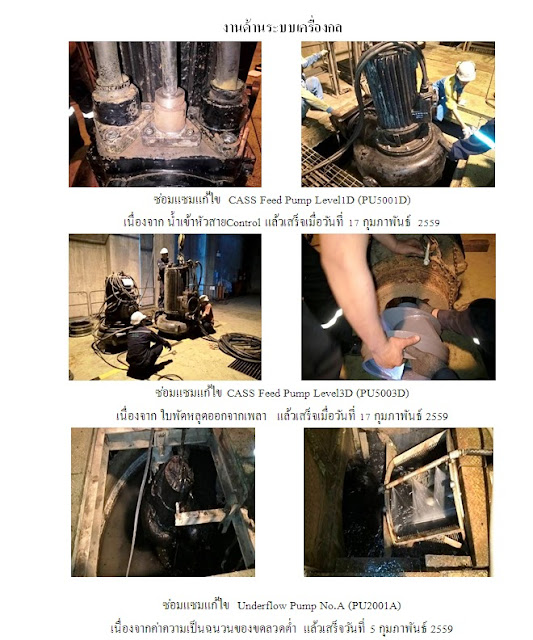 งานด้านระบบเครื่องกล

ซ่อมแซมแก้ไข CASS Feed Pump Level1D (PU5001D)
เนื่องจาก น้ำเข้าหัวสายControl แล้วเสร็จเมื่อวันที่ 17 กุมภาพันธ์ 2559

ซ่อมแซมแก้ไข CASS Feed Pump Level3D (PU5003D)
เนื่องจาก ใบพัดหลุดออกจากเพลา แล้วเสร็จเมื่อวันที่ 17 กุมภาพันธ์ 2559

ซ่อมแซมแก้ไข Underflow Pump No.A (PU2001A)
เนื่องจากค่าความเป็นฉนวนของขดลวดต่ำ แล้วเสร็จวันที่ 5 กุมภาพันธ์ 2559