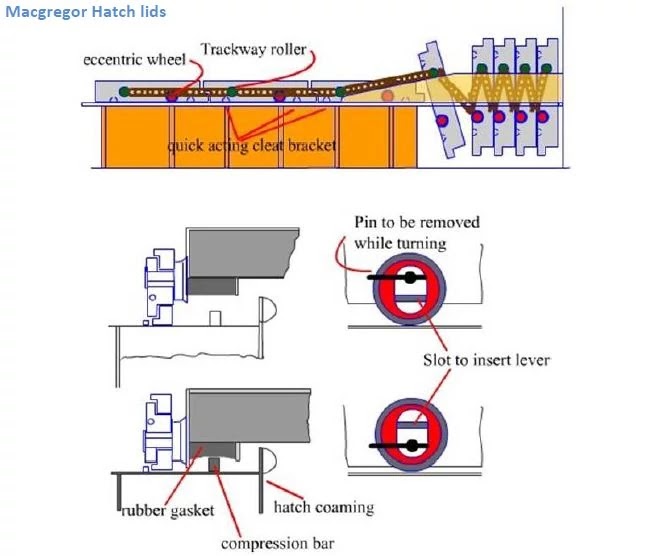 Macgregor Hatch lids

eccentric wheel

Trackway roller

quick acting cleat bracket

Pin to be removed while turning

Slot to insert lever

rubber gasket

hatch coaming

compression bar