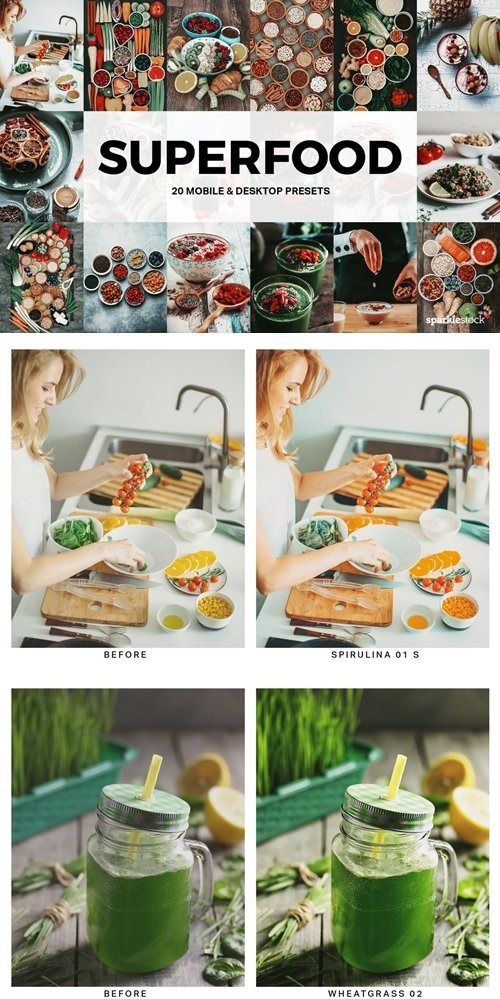 SUPERFOOD
20 MOBILE & DESKTOP PRESETS

sparklestock

BEFORE

SPIRULINA 01 S

BEFORE

WHEATGRASS 02