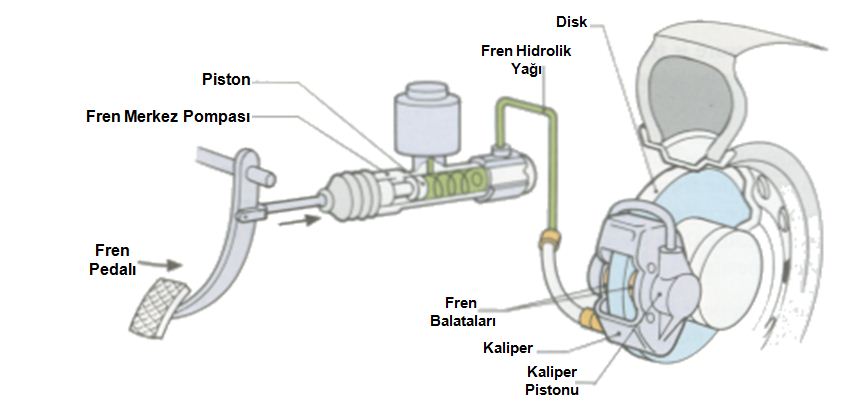 Disk

Fren Hidrolik Yağı

Piston

Fren Merkez Pompası

Fren Pedalı

Fren Balataları

Kaliper

Kaliper Pistonu