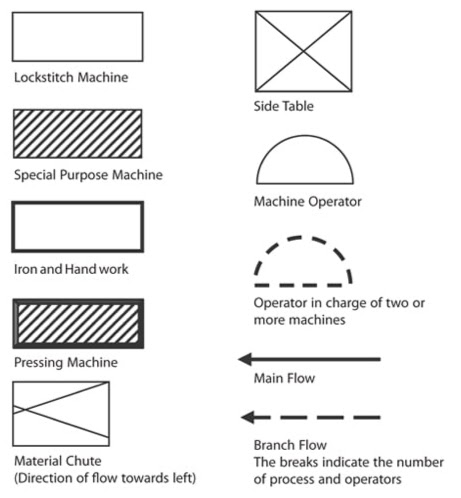 Lockstitch Machine

Special Purpose Machine

Iron and Hand work

Pressing Machine

Material Chute
(Direction of flow towards left)

Side Table

Machine Operator

Operator in charge of two or more machines

Main Flow

Branch Flow
The breaks indicate the number of process and operators