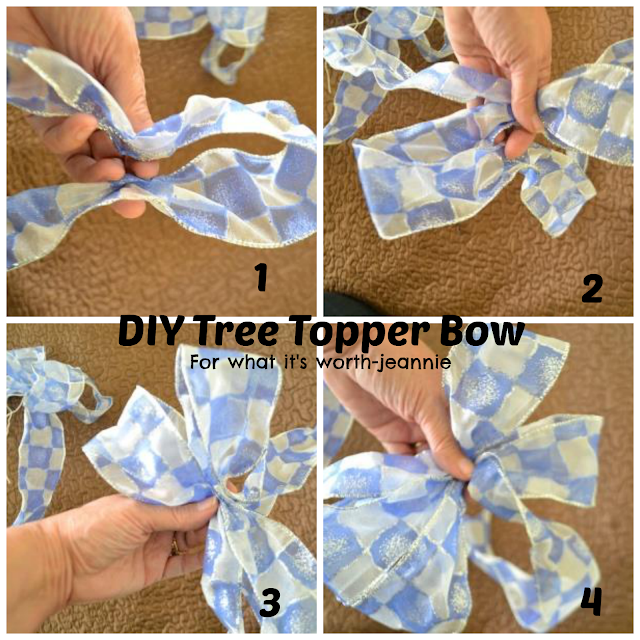 1

2

DIY Tree Topper Bow
For what it's worth-jeannie

3

4