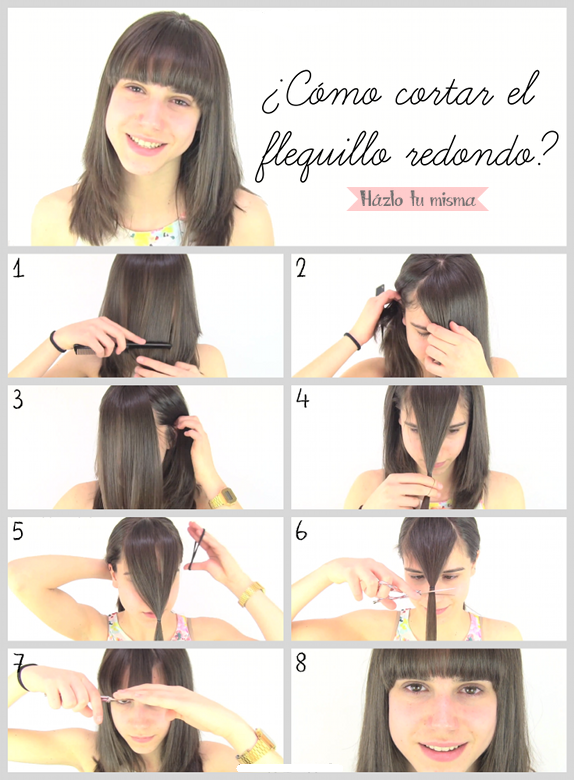 ¿Cómo cortar el flequillo redondo?

Házlo tu misma

1

2

3

4

5

6

7

8