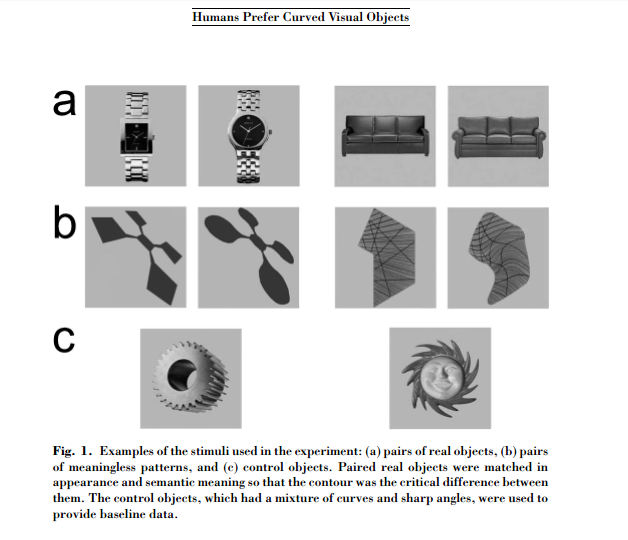 Humans Prefer Curved Visual Objects

a

b

c

Fig. 1. Examples of the stimuli used in the experiment: (a) pairs of real objects, (b) pairs of meaningless patterns, and (c) control objects. Paired real objects were matched in appearance and semantic meaning so that the contour was the critical difference between them. The control objects, which had a mixture of curves and sharp angles, were used to provide baseline data.