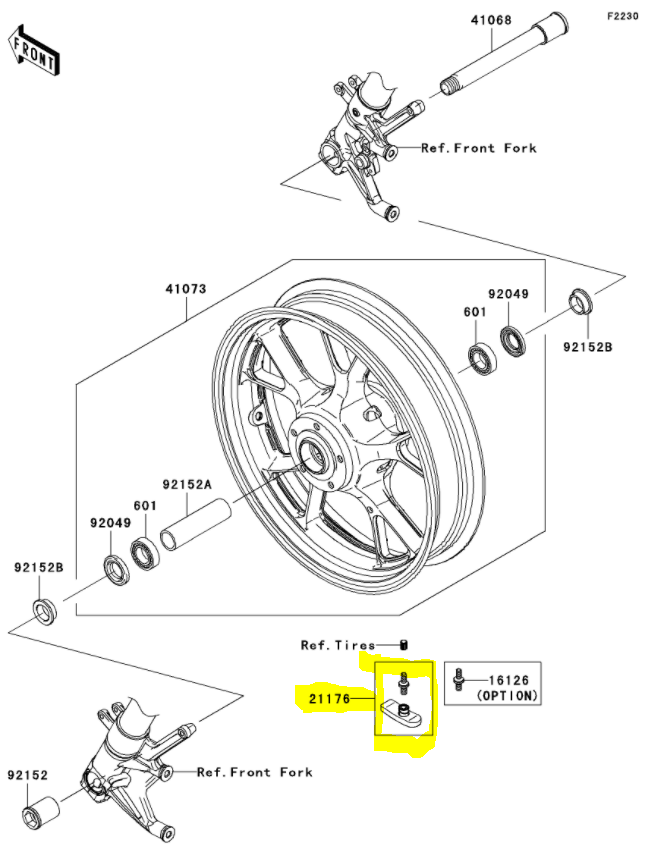 FRONT

F2230

41068

Ref.Front Fork

41073

92049

601

92152B

92152A

601

92049

92152B

Ref.Tires

21176

16126
(OPTION)

92152

Ref.Front Fork