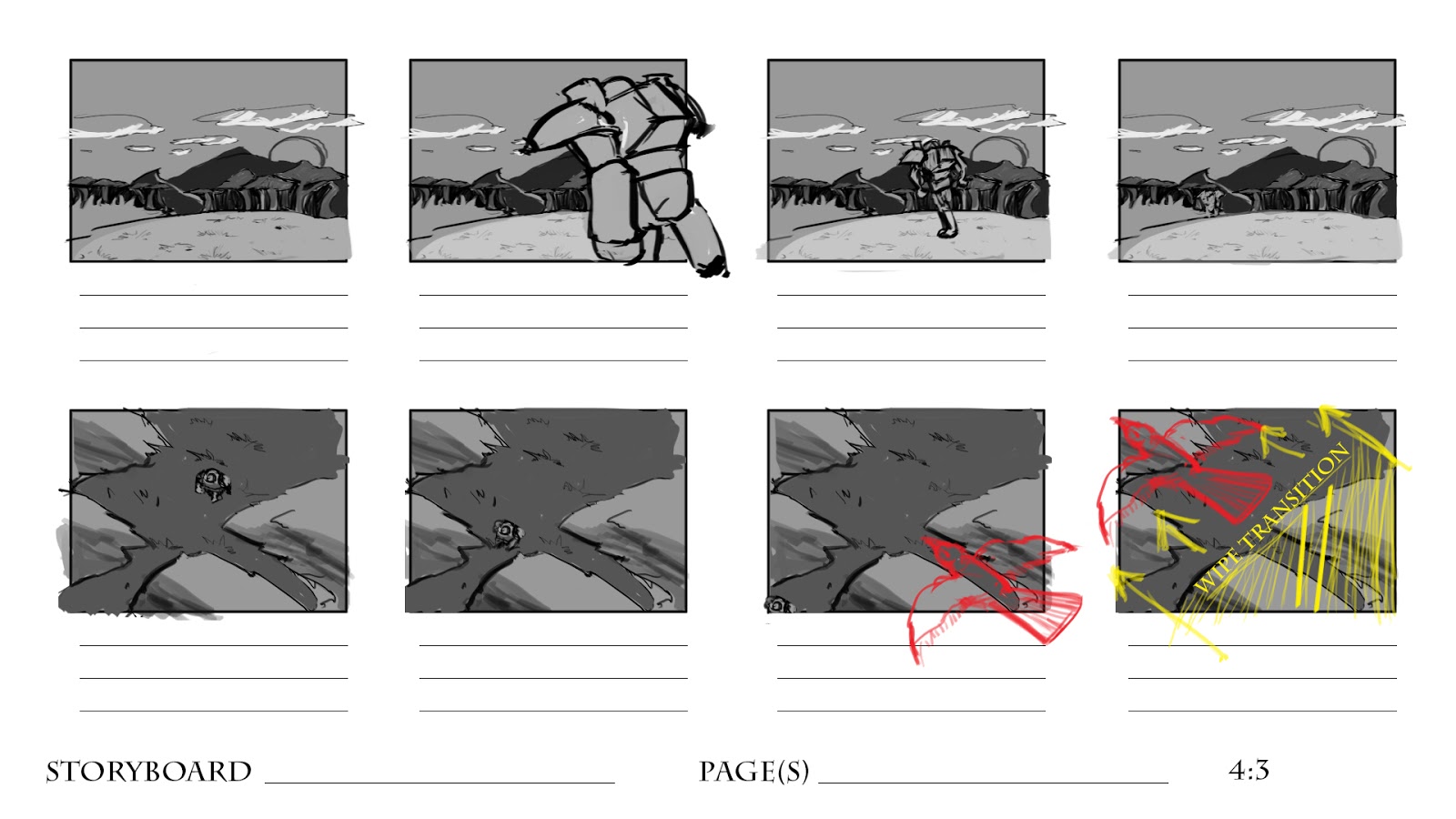 WIPE TRANSITION

STORYBOARD

PAGE(S)

4:3