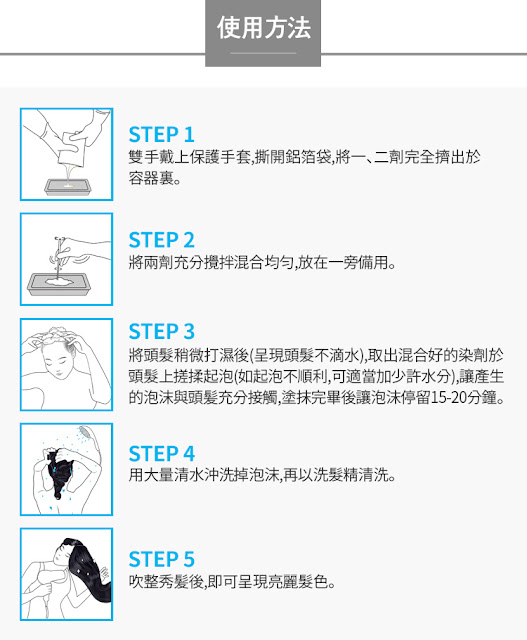 使用方法

STEP 1
雙手戴上保護手套,撕開鋁箔袋,將一、二劑完全擠出於容器裏。

STEP 2
將兩劑充分攪拌混合均勻,放在一旁備用。

STEP 3
將頭髮稍微打濕後(呈現頭髮不滴水),取出混合好的染劑於頭髮上搓揉起泡(如起泡不順利,可適當加少許水分),讓產生的泡沫與頭髮充分接觸,塗抹完畢後讓泡沫停留15-20分鐘。

STEP 4
用大量清水沖洗掉泡沫,再以洗髮精清洗。

STEP 5
吹整秀髮後,即可呈現亮麗髮色。