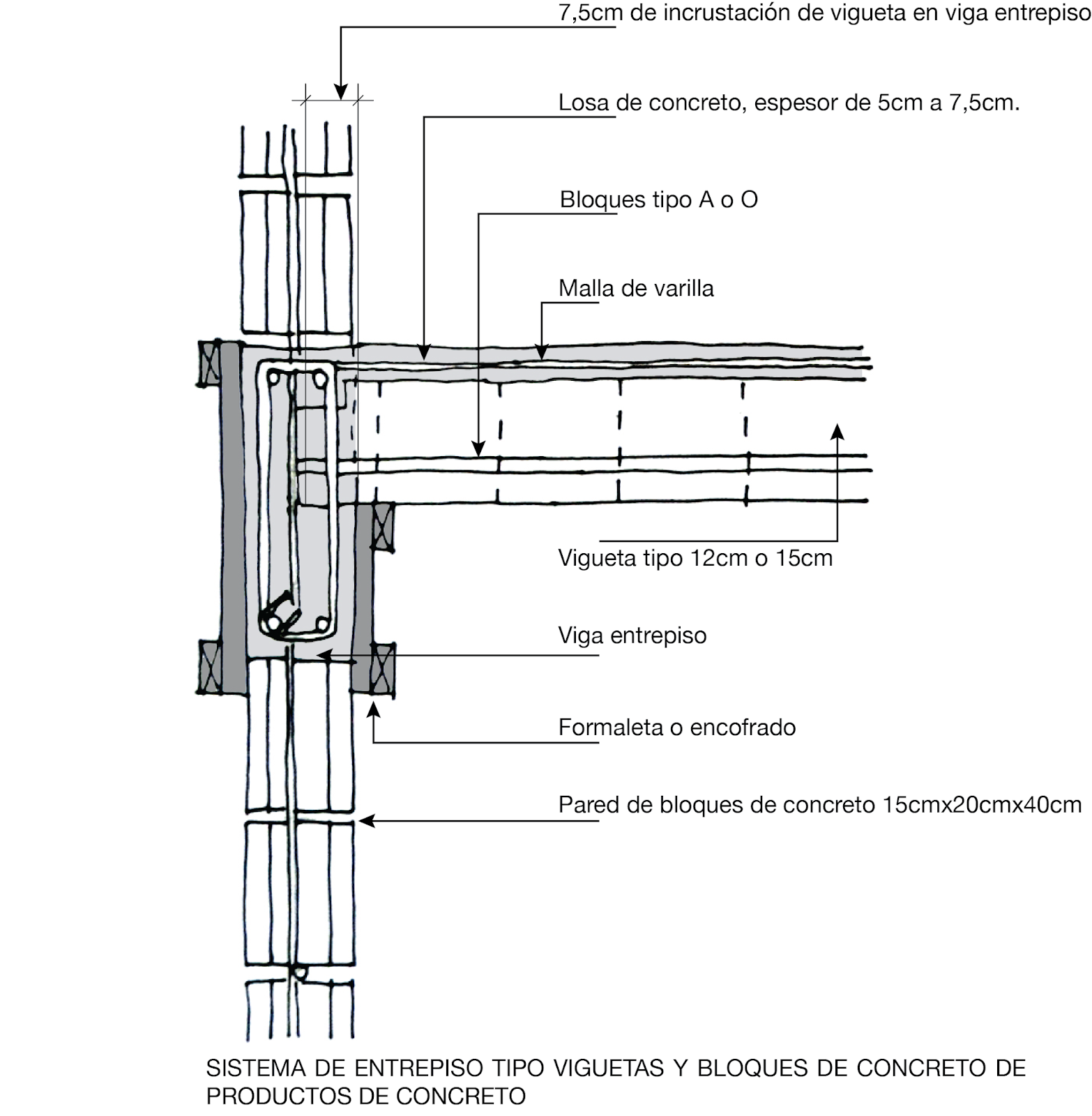 7,5cm de incrustación de vigueta en viga entrepiso

Losa de concreto, espesor de 5cm a 7,5cm.

Bloques tipo A o O

Malla de varilla

Vigueta tipo 12cm o 15cm

Viga entrepiso

Formaleta o encofrado

Pared de bloques de concreto 15cmx20cmx40cm

SISTEMA DE ENTREPISO TIPO VIGUETAS Y BLOQUES DE CONCRETO DE PRODUCTOS DE CONCRETO