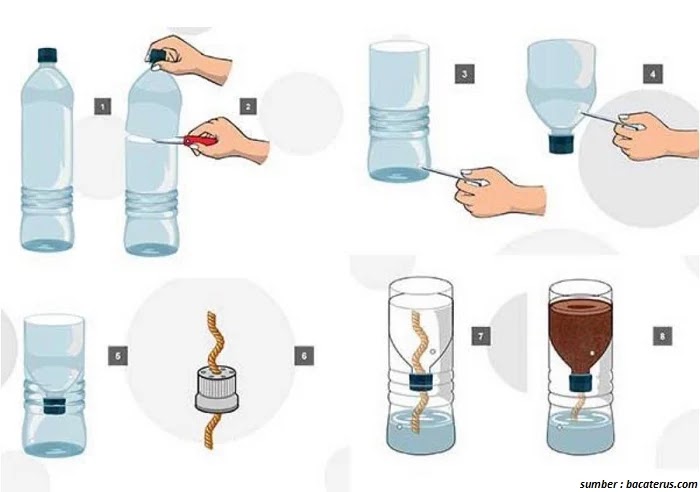 1

2

3

4

5

6

7

8

sumber : bacaterus.com