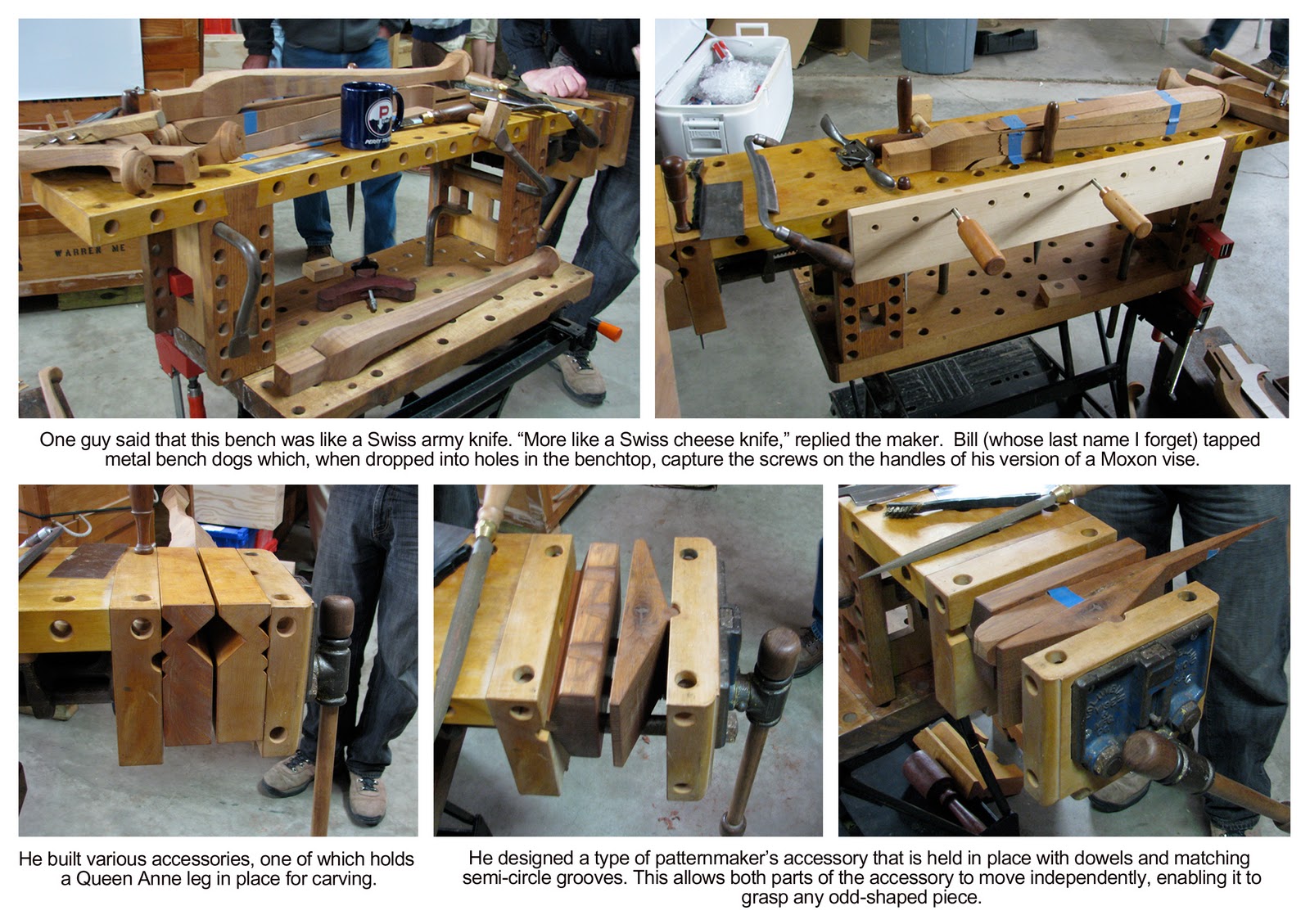 WARREN ME

One guy said that this bench was like a Swiss army knife. “More like a Swiss cheese knife,” replied the maker. Bill (whose last name I forget) tapped metal bench dogs which, when dropped into holes in the benchtop, capture the screws on the handles of his version of a Moxon vise.

He built various accessories, one of which holds a Queen Anne leg in place for carving.

He designed a type of patternmaker’s accessory that is held in place with dowels and matching semi-circle grooves. This allows both parts of the accessory to move independently, enabling it to grasp any odd-shaped piece.