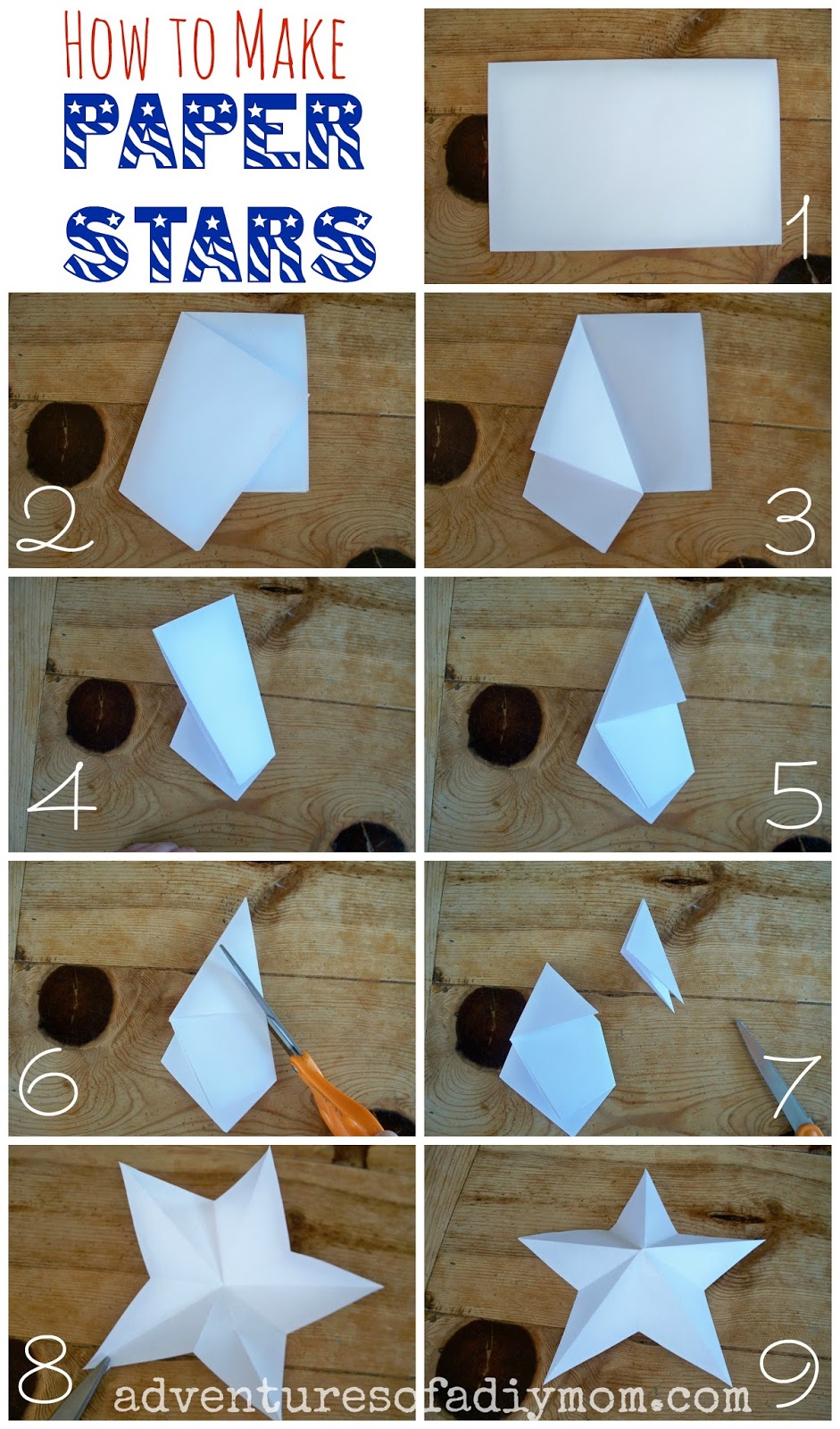 How to Make
PAPER
STARS

1

2

3

4

5

6

7

8

9

adventuresofadiymom.com