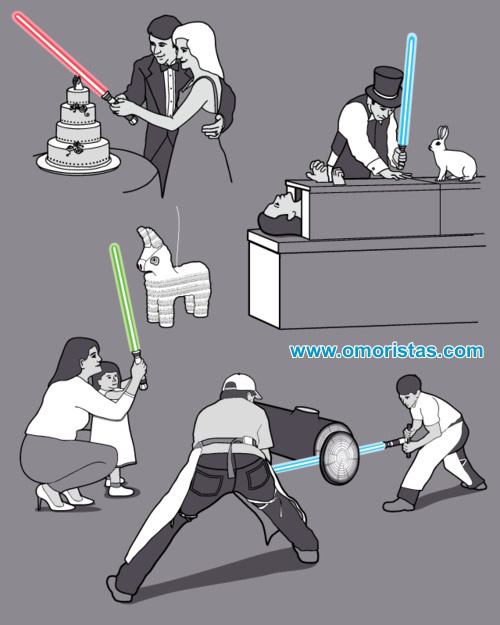 www.omoristas.com