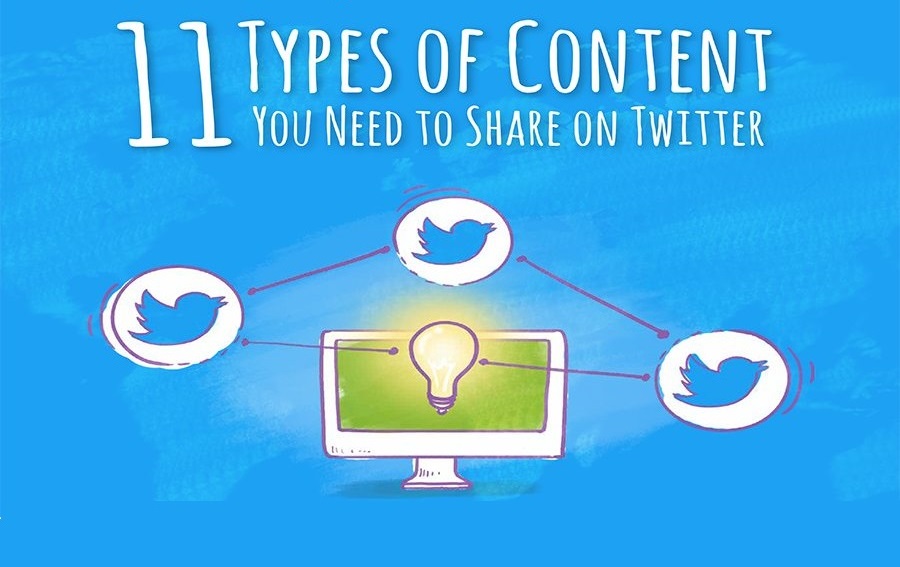 11 Types of Content
You Need to Share on Twitter