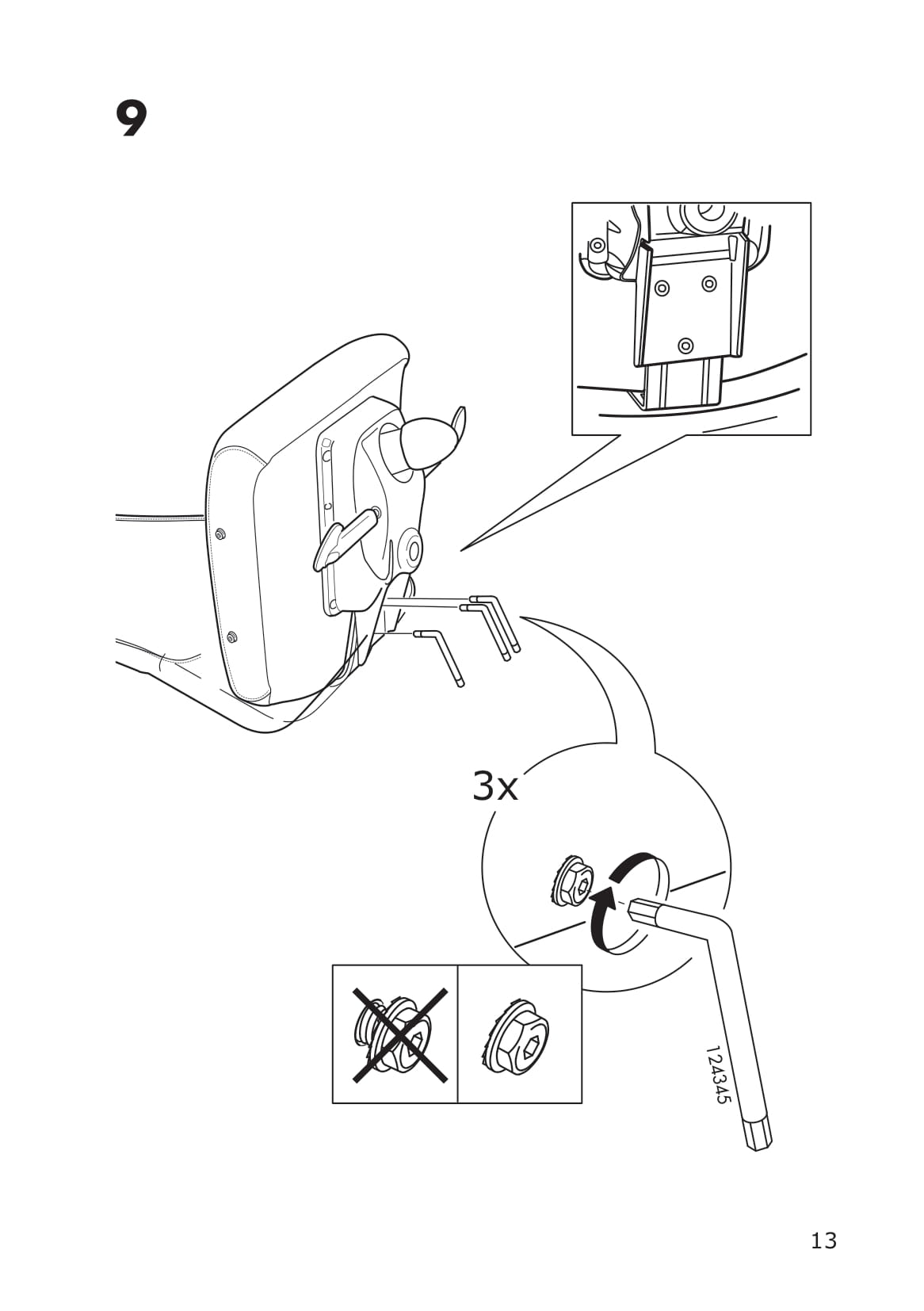 9

3x

124345

13