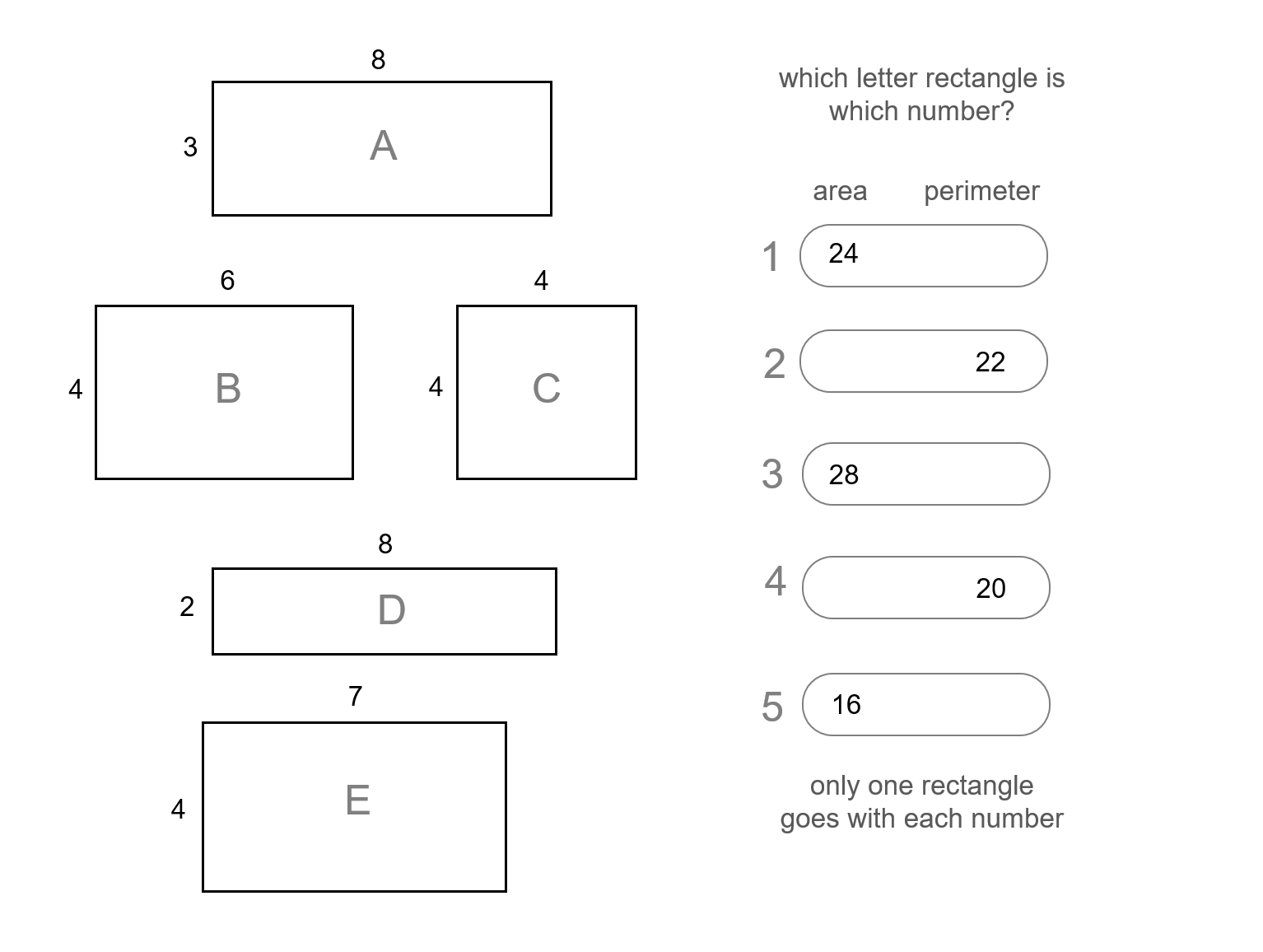 8
3
A

6
4
B

4
4
C

8
2
D

7
4
E

which letter rectangle is which number?

area perimeter

1 24

2 22

3 28

4 20

5 16

only one rectangle goes with each number