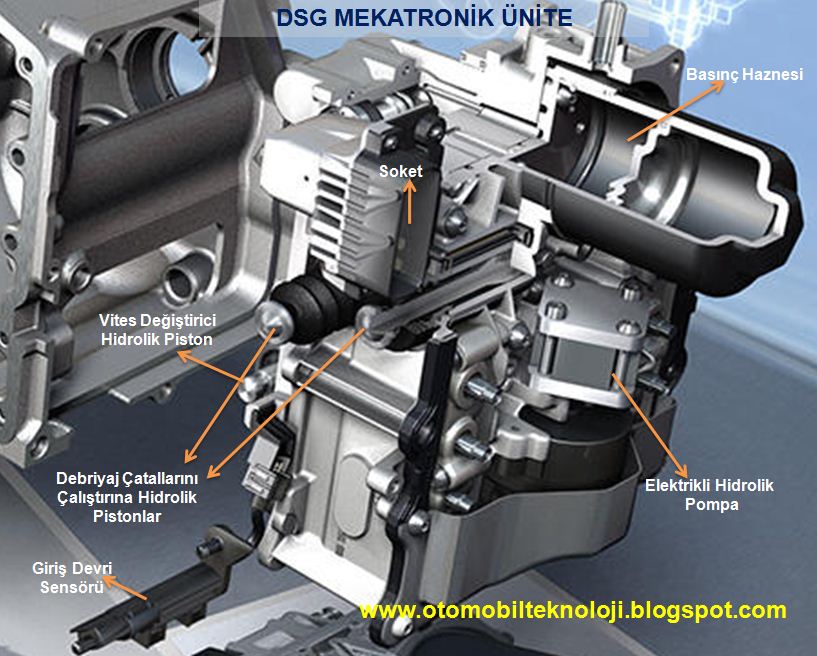 DSG MEKATRONİK ÜNİTE

Basınç Haznesi

Soket

Vites Değiştirici Hidrolik Piston

Debriyaj Çatallarını Çalıştırına Hidrolik Pistonlar

Elektrikli Hidrolik Pompa

Giriş Devri Sensörü

www.otomobilteknoloji.blogspot.com