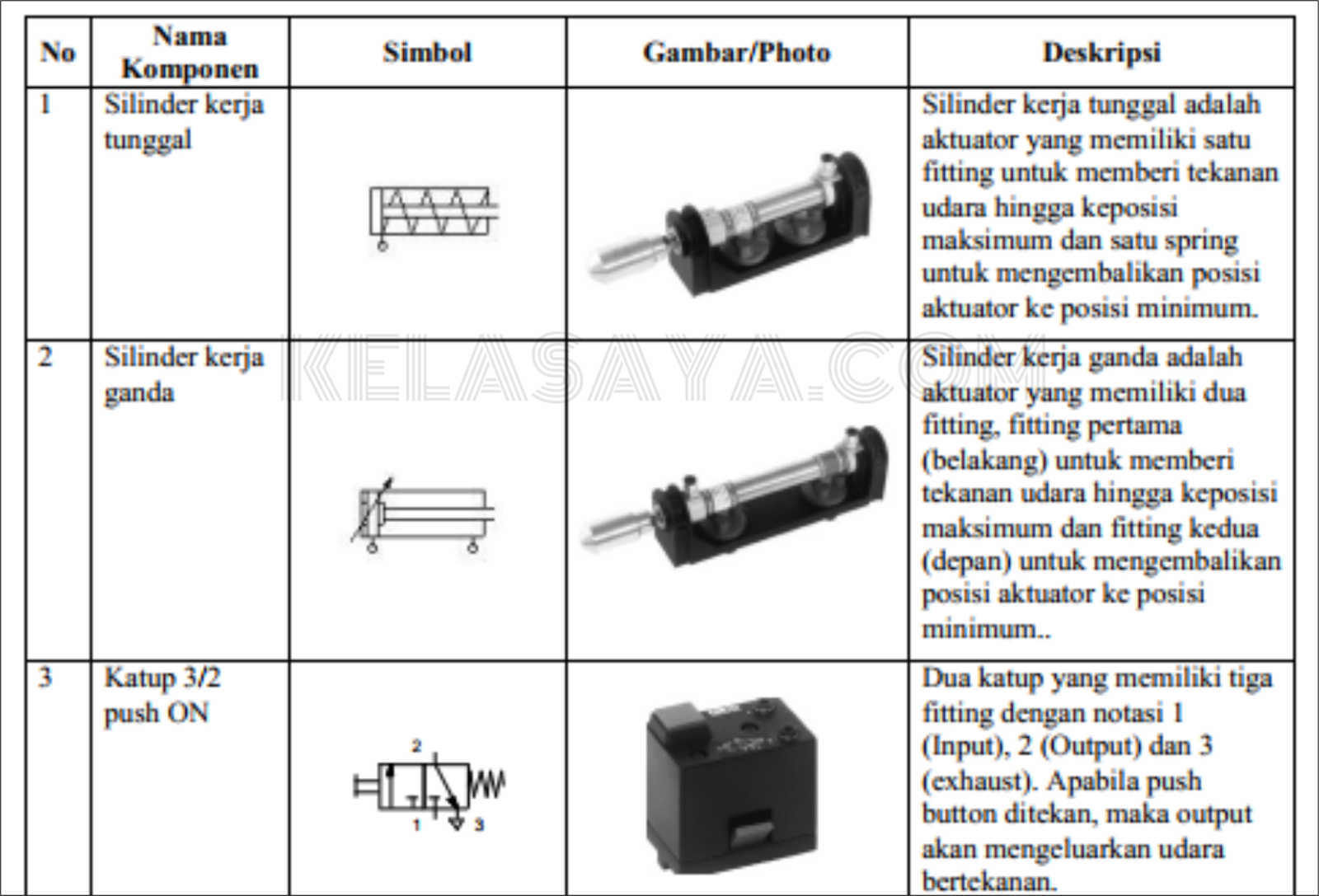 | No | Nama Komponen | Simbol | Gambar/Photo | Deskripsi |
|---|---|---|---|---|
| 1 | Silinder kerja tunggal | | | Silinder kerja tunggal adalah aktuator yang memiliki satu fitting untuk memberi tekanan udara hingga keposisi maksimum dan satu spring untuk mengembalikan posisi aktuator ke posisi minimum. |
| 2 | Silinder kerja ganda | | | Silinder kerja ganda adalah aktuator yang memiliki dua fitting, fitting pertama (belakang) untuk memberi tekanan udara hingga keposisi maksimum dan fitting kedua (depan) untuk mengembalikan posisi aktuator ke posisi minimum.. |
| 3 | Katup 3/2 push ON | 2 1 3 | | Dua katup yang memiliki tiga fitting dengan notasi 1 (Input), 2 (Output) dan 3 (exhaust). Apabila push button ditekan, maka output akan mengeluarkan udara bertekanan. |

KELASAYA.COM