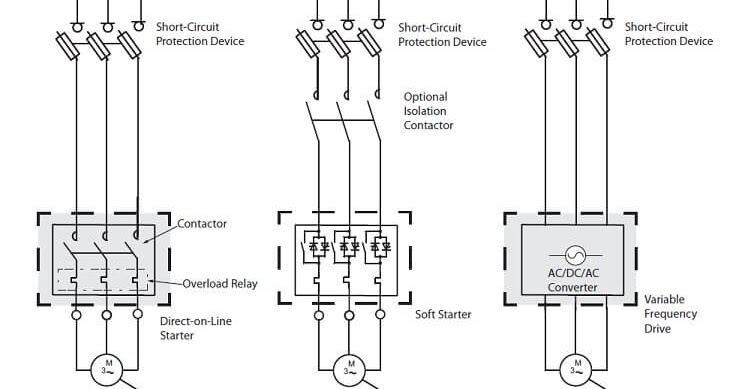 Short-Circuit Protection Device

Contactor

Overload Relay

Direct-on-Line Starter

M
3~

Short-Circuit Protection Device

Optional Isolation Contactor

Soft Starter

M
3~

Short-Circuit Protection Device

AC/DC/AC Converter

Variable Frequency Drive

M
3~