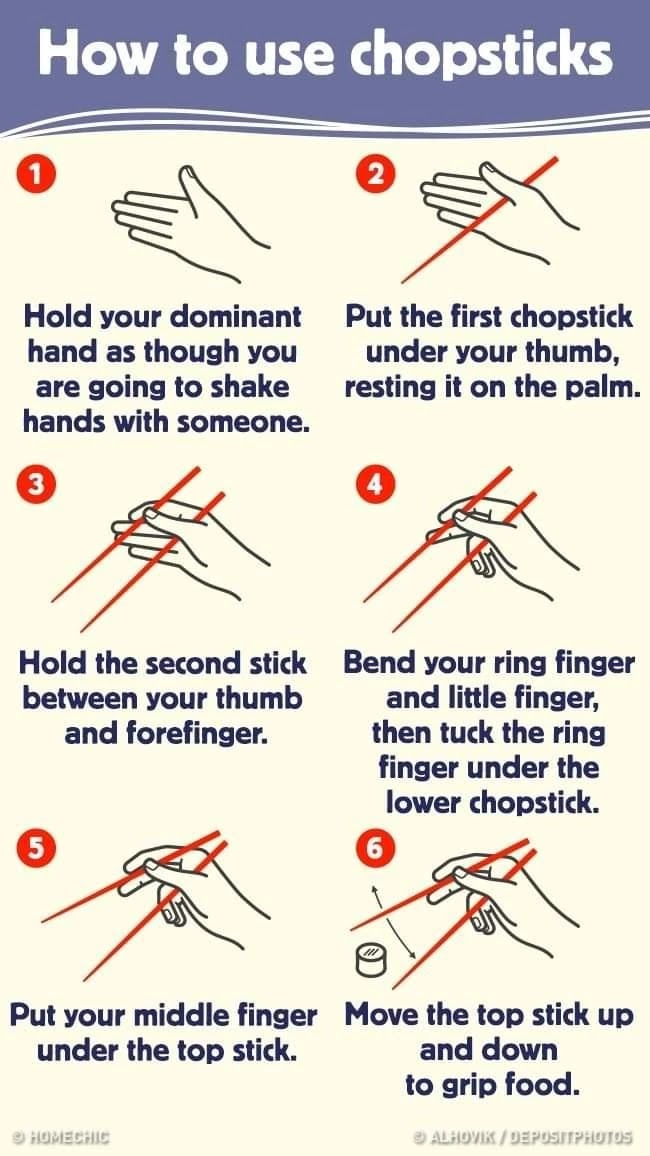 How to use chopsticks

1

Hold your dominant hand as though you are going to shake hands with someone.

2

Put the first chopstick under your thumb, resting it on the palm.

3

Hold the second stick between your thumb and forefinger.

4

Bend your ring finger and little finger, then tuck the ring finger under the lower chopstick.

5

Put your middle finger under the top stick.

6

Move the top stick up and down to grip food.

© HOMECHIC

© ALHOVIK / DEPOSITPHOTOS