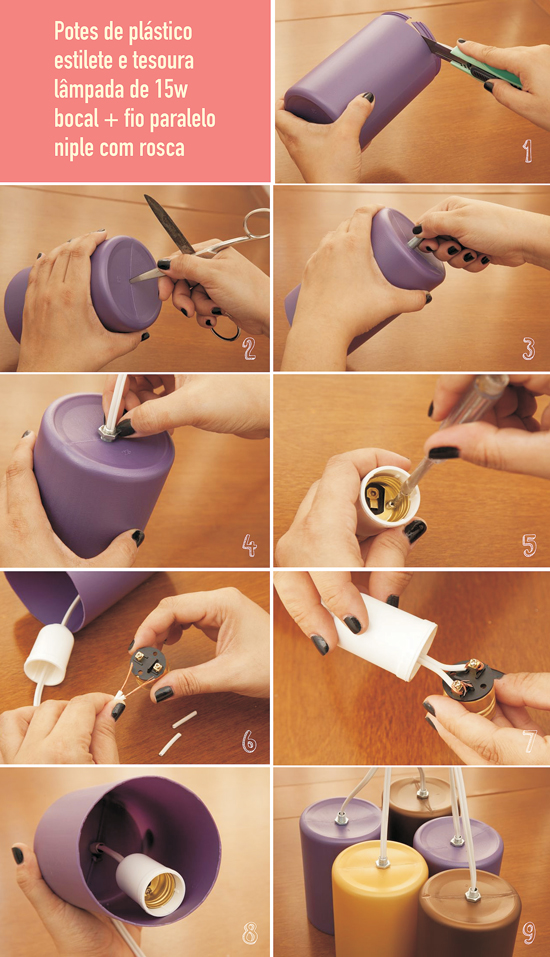 Potes de plástico
estilete e tesoura
lâmpada de 15w
bocal + fio paralelo
niple com rosca

1

2

3

4

5

6

7

8

9