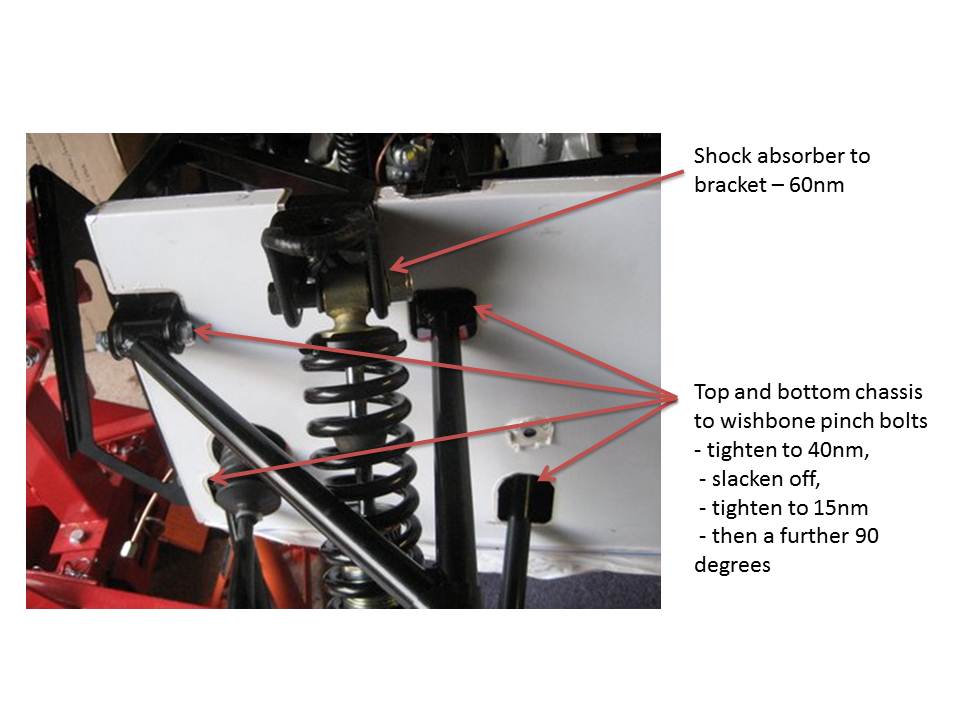 Shock absorber to bracket – 60nm

Top and bottom chassis to wishbone pinch bolts
- tighten to 40nm,
- slacken off,
- tighten to 15nm
- then a further 90 degrees