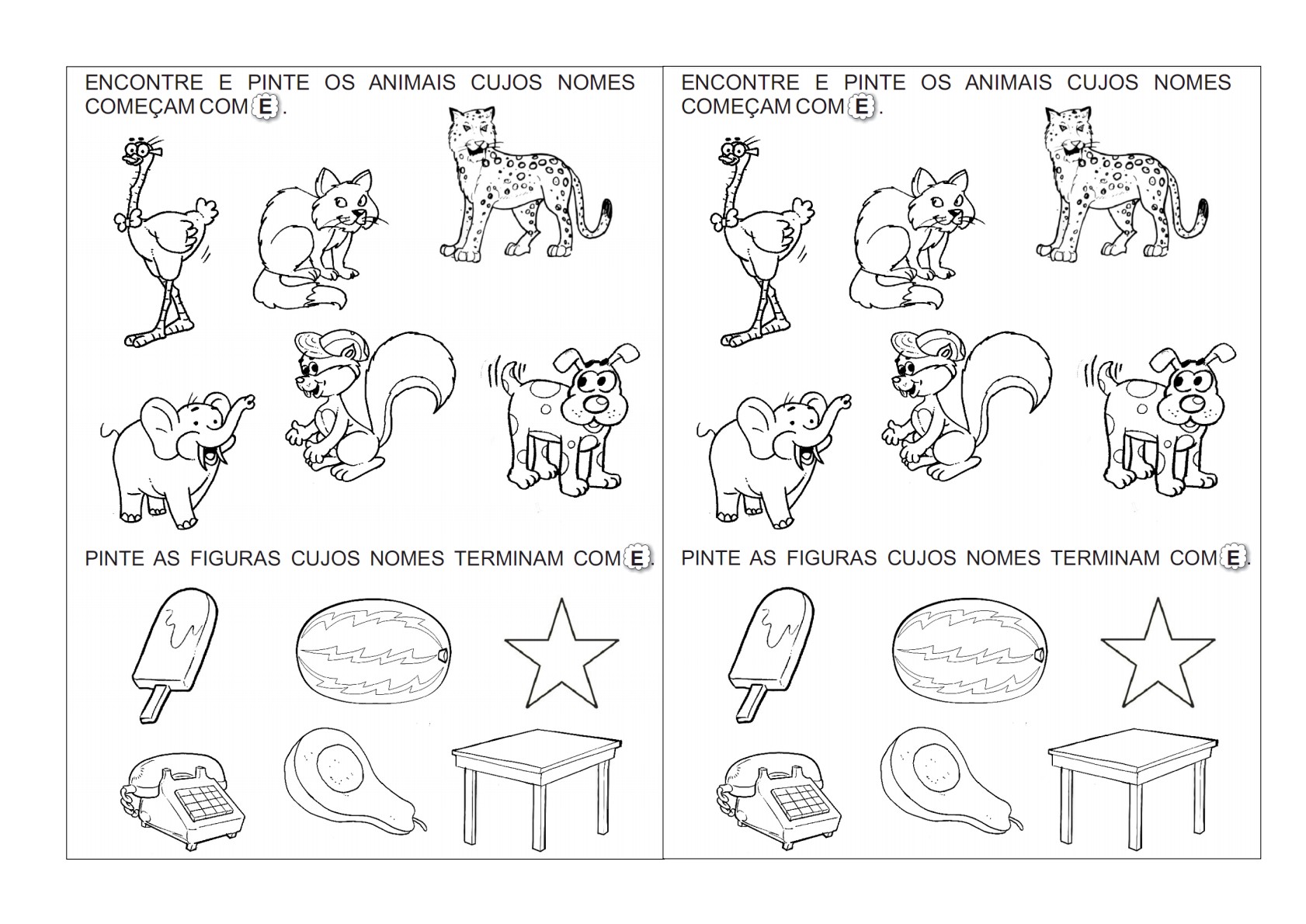 ENCONTRE E PINTE OS ANIMAIS CUJOS NOMES COMEÇAM COM E.

PINTE AS FIGURAS CUJOS NOMES TERMINAM COM E.

ENCONTRE E PINTE OS ANIMAIS CUJOS NOMES COMEÇAM COM E.

PINTE AS FIGURAS CUJOS NOMES TERMINAM COM E.