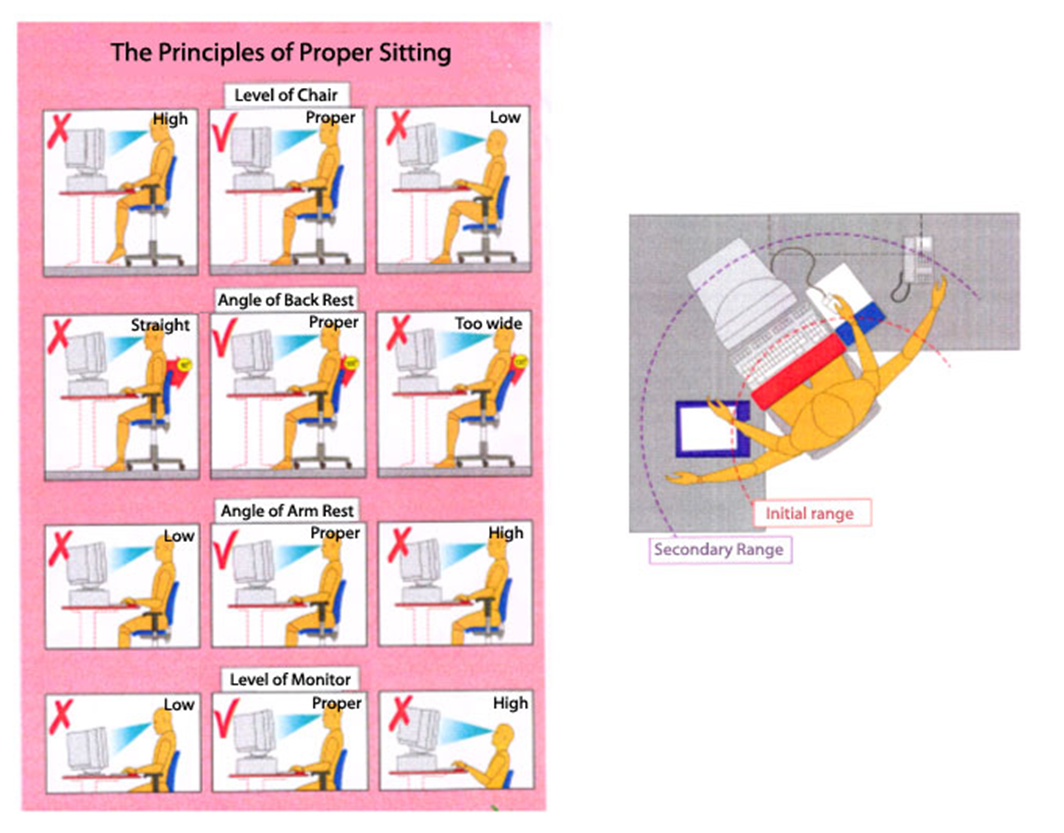 The Principles of Proper Sitting

Level of Chair

High

Proper

Low

Angle of Back Rest

Straight

Proper

Too wide

Angle of Arm Rest

Low

Proper

High

Level of Monitor

Low

Proper

High

Initial range

Secondary Range