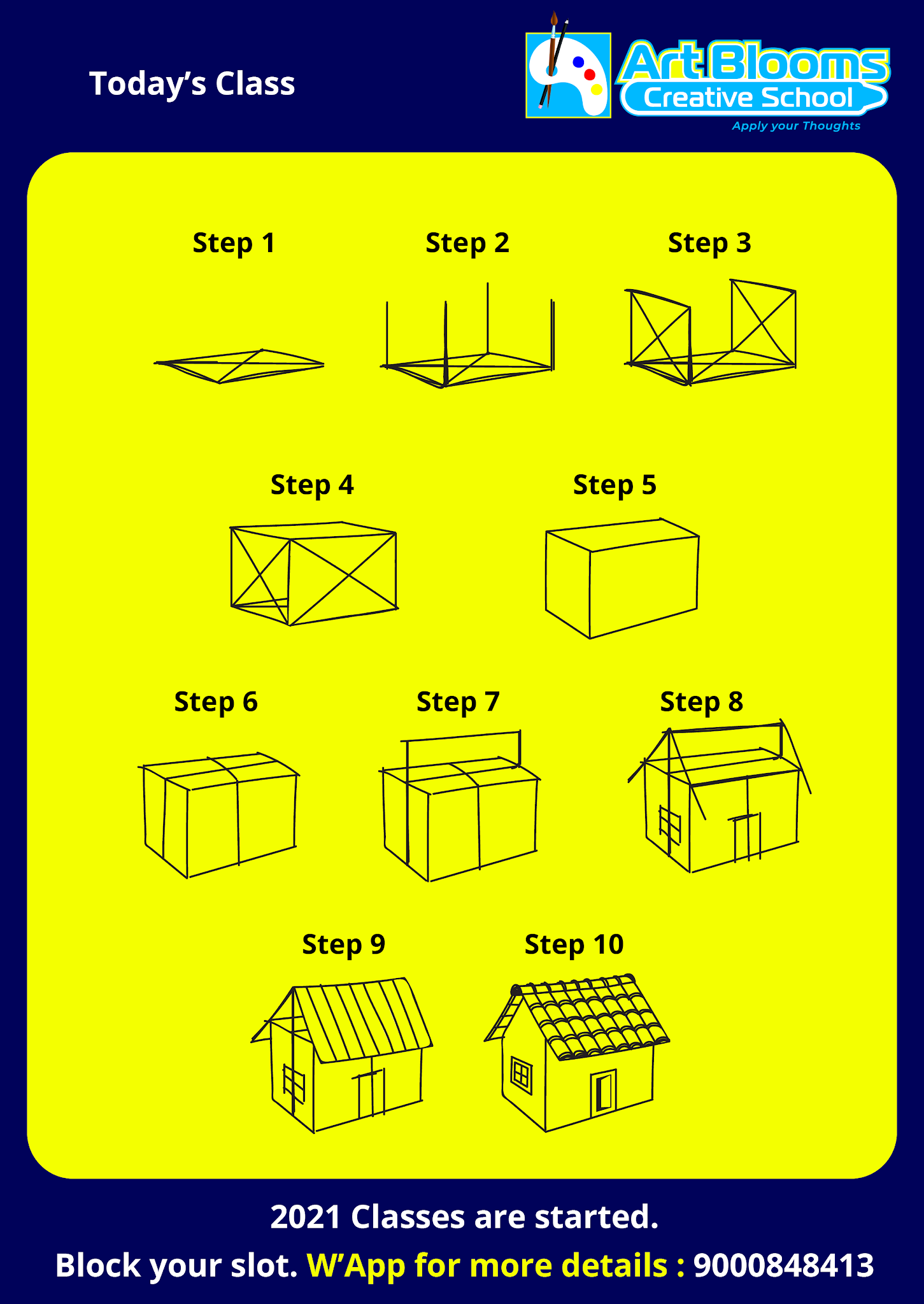 Today's Class

Art Blooms
Creative School
Apply your Thoughts

Step 1

Step 2

Step 3

Step 4

Step 5

Step 6

Step 7

Step 8

Step 9

Step 10

2021 Classes are started.

Block your slot. W'App for more details : 9000848413