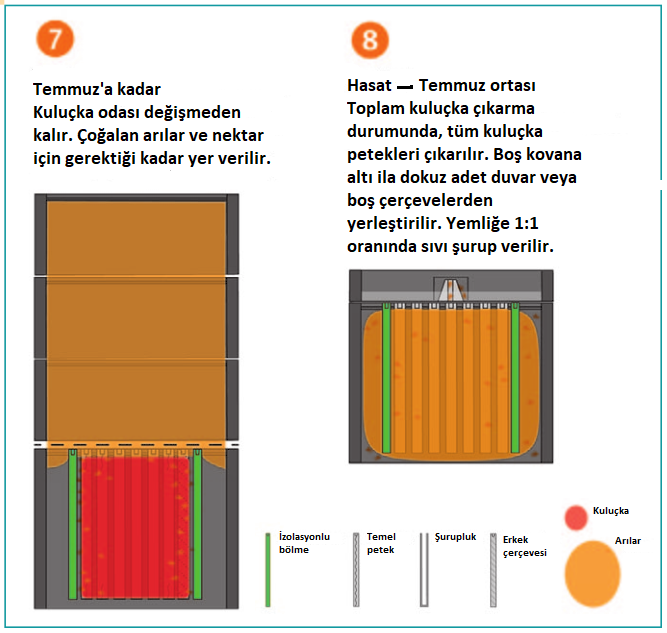 7

Temmuz'a kadar
Kuluçka odası değişmeden kalır. Çoğalan arılar ve nektar için gerektiği kadar yer verilir.

8

Hasat — Temmuz ortası
Toplam kuluçka çıkarma durumunda, tüm kuluçka petekleri çıkarılır. Boş kovana altı ila dokuz adet duvar veya boş çerçevelerden yerleştirilir. Yemliğe 1:1 oranında sıvı şurup verilir.

İzolasyonlu bölme

Temel petek

Şurupluk

Erkek çerçevesi

Kuluçka

Arılar