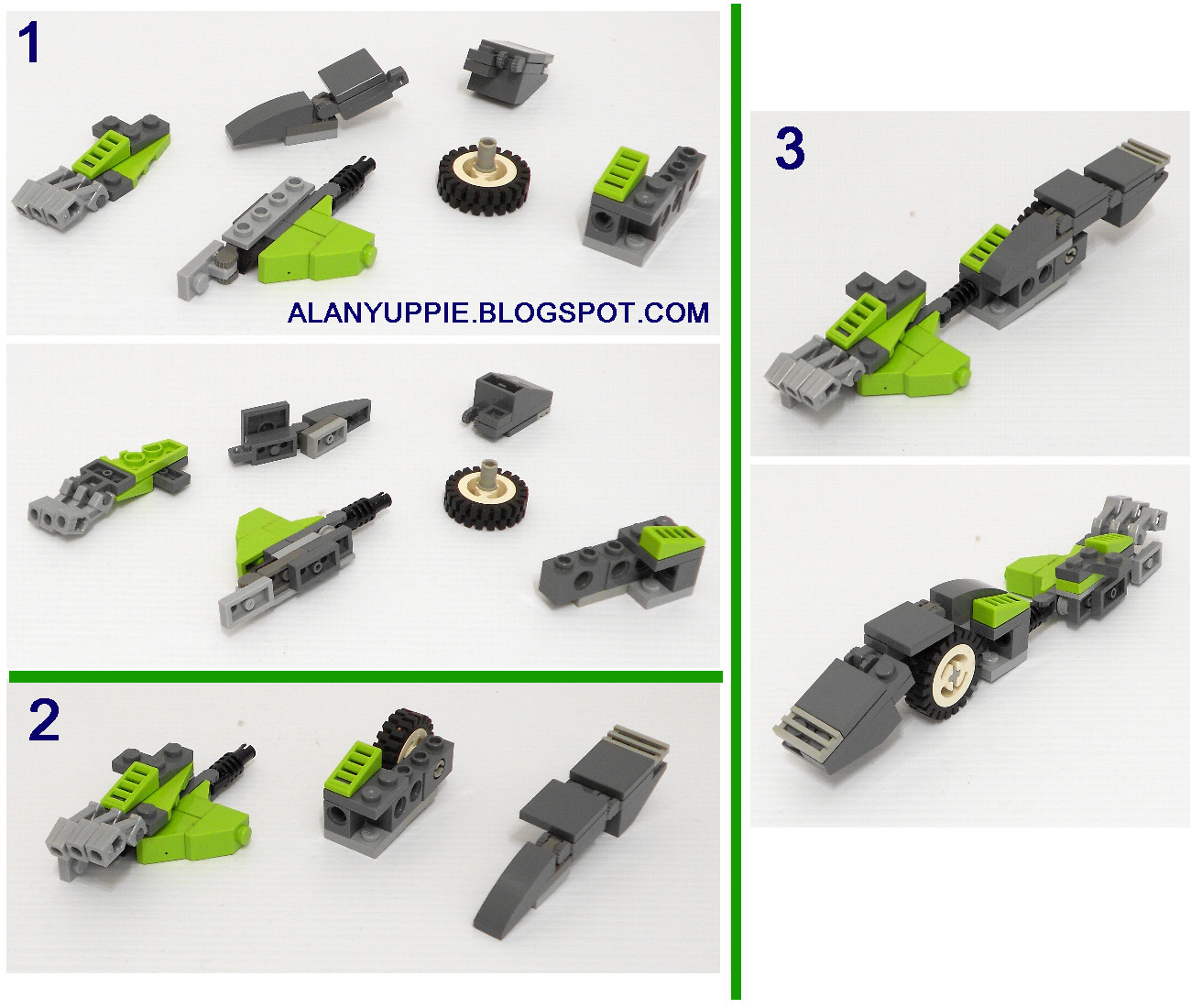 1

ALANYUPPIE.BLOGSPOT.COM

2

3